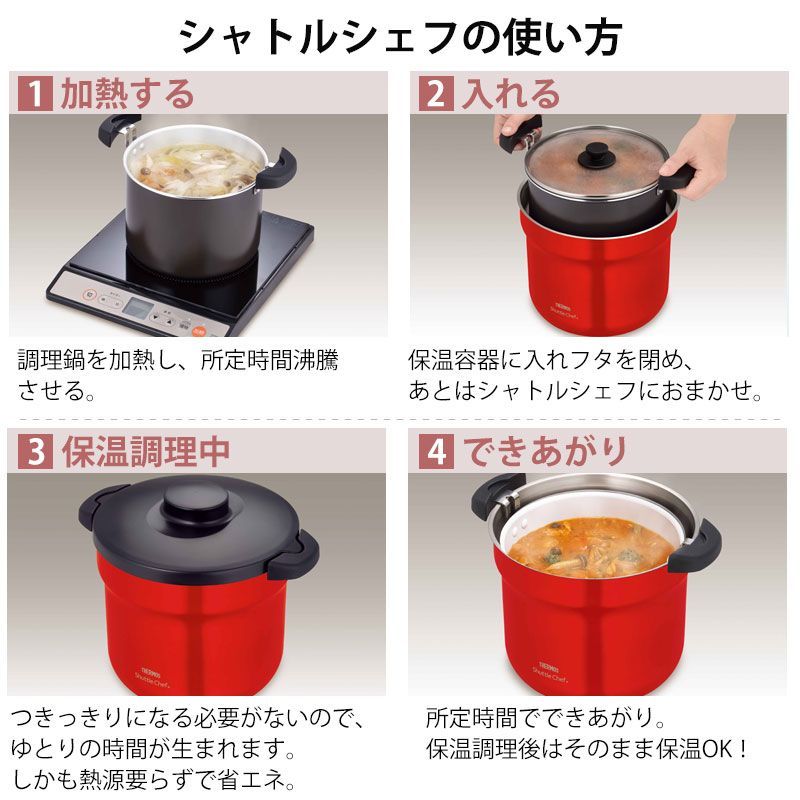 シャトルシェフの使い方

1 加熱する

調理鍋を加熱し、所定時間沸騰させる。

2 入れる

THERMOS
Shuttle Chef

保温容器に入れフタを閉め、あとはシャトルシェフにおまかせ。

3 保温調理中

THERMOS
Shuttle Chef

つきっきりになる必要がないので、ゆとりの時間が生まれます。しかも熱源要らずで省エネ。

4 できあがり

THERMOS
Shuttle Chef

所定時間でできあがり。保温調理後はそのまま保温OK！