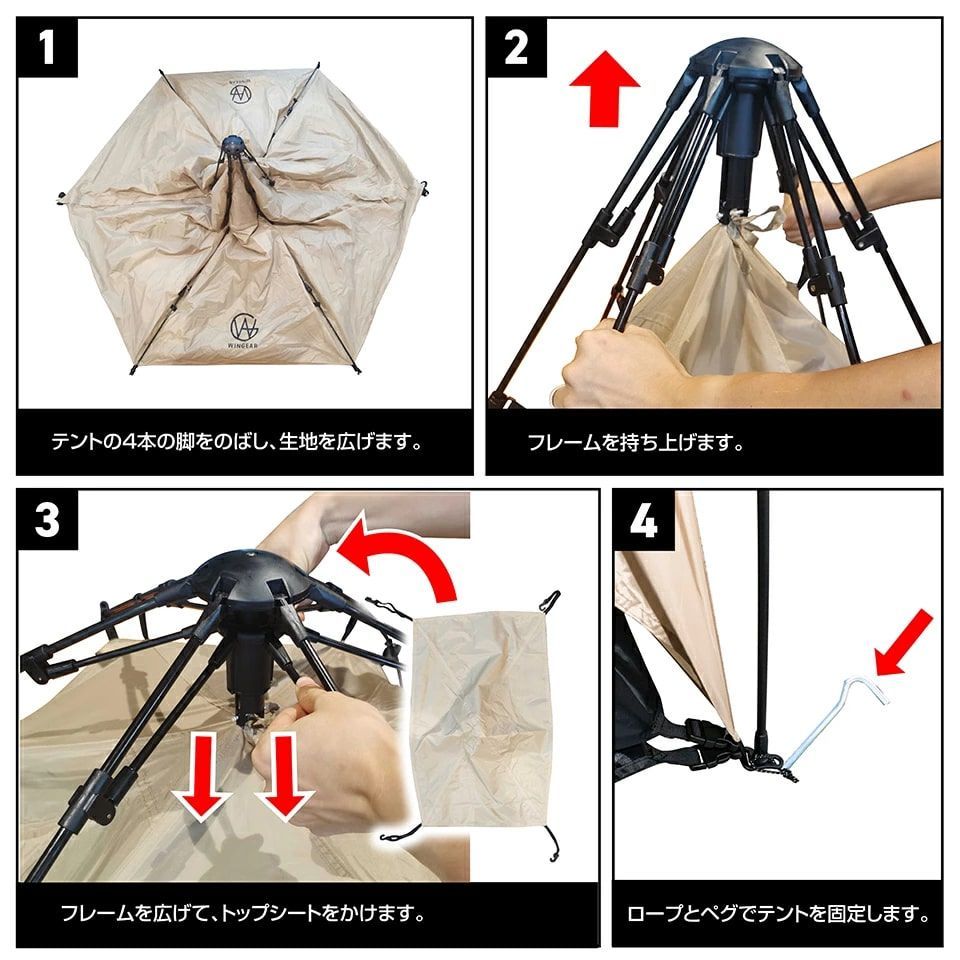 1

WINGEAR

WINGEAR

テントの4本の脚をのばし、生地を広げます。

2

フレームを持ち上げます。

3

フレームを広げて、トップシートをかけます。

4

ロープとペグでテントを固定します。