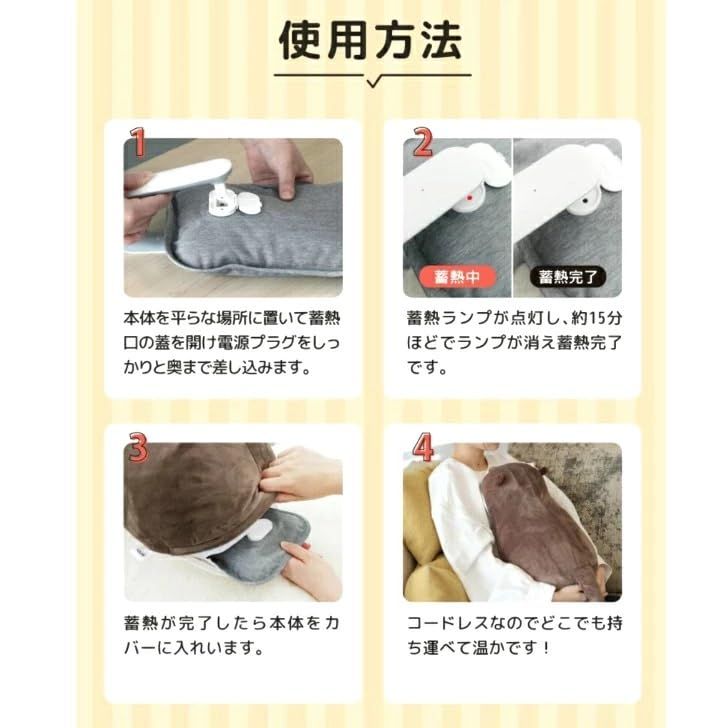 使用方法

1
本体を平らな場所に置いて蓄熱口の蓋を開け電源プラグをしっかりと奥まで差し込みます。

2
蓄熱中
蓄熱完了
蓄熱ランプが点灯し、約15分ほどでランプが消え蓄熱完了です。

3
蓄熱が完了したら本体をカバーに入れいます。

4
コードレスなのでどこでも持ち運べて温かです！