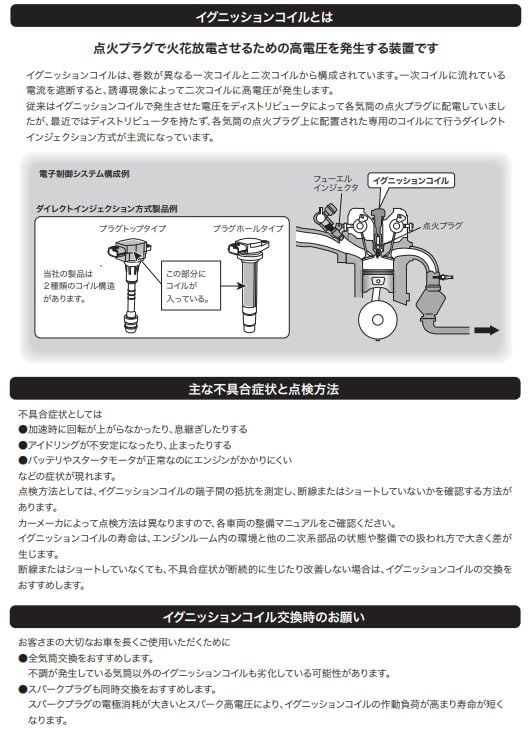 イグニッションコイルとは

点火プラグで火花放電させるための高電圧を発生する装置です

イグニッションコイルは、巻数が異なる一次コイルと二次コイルから構成されています。一次コイルに流れている電流を遮断すると、誘導現象によって二次コイルに高電圧が発生します。
従来はイグニッションコイルで発生させた電圧をディストリビュータによって各気筒の点火プラグに配電していましたが、最近ではディストリビュータを持たず、各気筒の点火プラグ上に配置された専用のコイルにて行うダイレクトインジェクション方式が主流になっています。

電子制御システム構成例

ダイレクトインジェクション方式製品例

プラグトップタイプ

プラグホールタイプ

当社の製品は2種類のコイル構造があります。

この部分にコイルが入っている。

フューエルインジェクタ

イグニッションコイル

点火プラグ

主な不具合症状と点検方法

不具合症状としては
●加速時に回転が上がらなかったり、息継ぎしたりする
●アイドリングが不安定になったり、止まったりする
●バッテリやスタータモータが正常なのにエンジンがかかりにくい
などの症状が現れます。
点検方法としては、イグニッションコイルの端子間の抵抗を測定し、断線またはショートしていないかを確認する方法があります。
カーメーカによって点検方法は異なりますので、各車両の整備マニュアルをご確認ください。
イグニッションコイルの寿命は、エンジンルーム内の環境と他の二次系部品の状態や整備での扱われ方で大きく差が生じます。
断線またはショートしていなくても、不具合症状が断続的に生じたり改善しない場合は、イグニッションコイルの交換をおすすめします。

イグニッションコイル交換時のお願い

お客さまの大切なお車を長くご使用いただくために
●全気筒交換をおすすめします。
不調が発生している気筒以外のイグニッションコイルも劣化している可能性があります。
●スパークプラグも同時交換をおすすめします。
スパークプラグの電極消耗が大きいとスパーク高電圧により、イグニッションコイルの作動負荷が高まり寿命が短くなります。