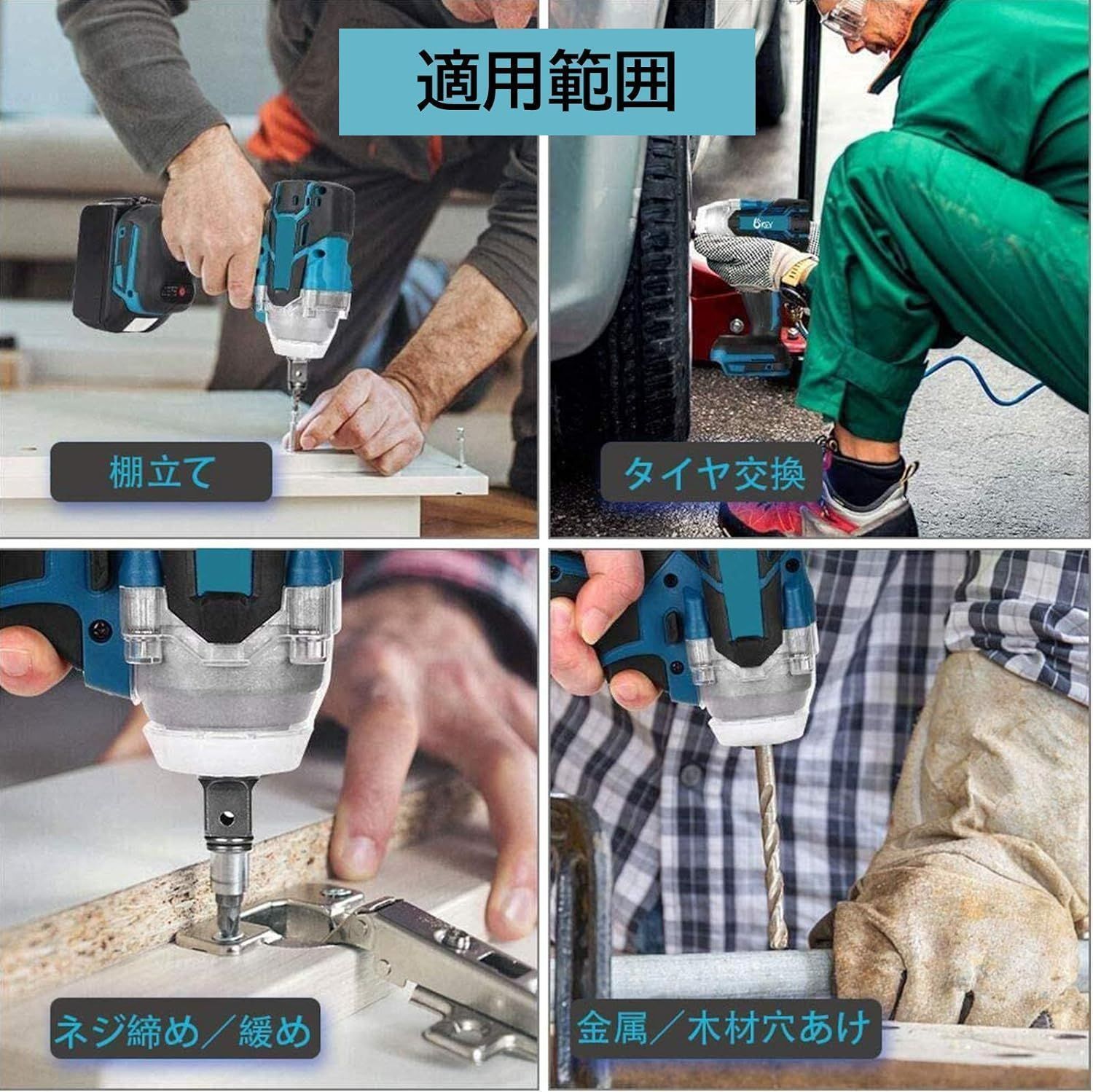 適用範囲

棚立て

タイヤ交換

ネジ締め／緩め

金属／木材穴あけ