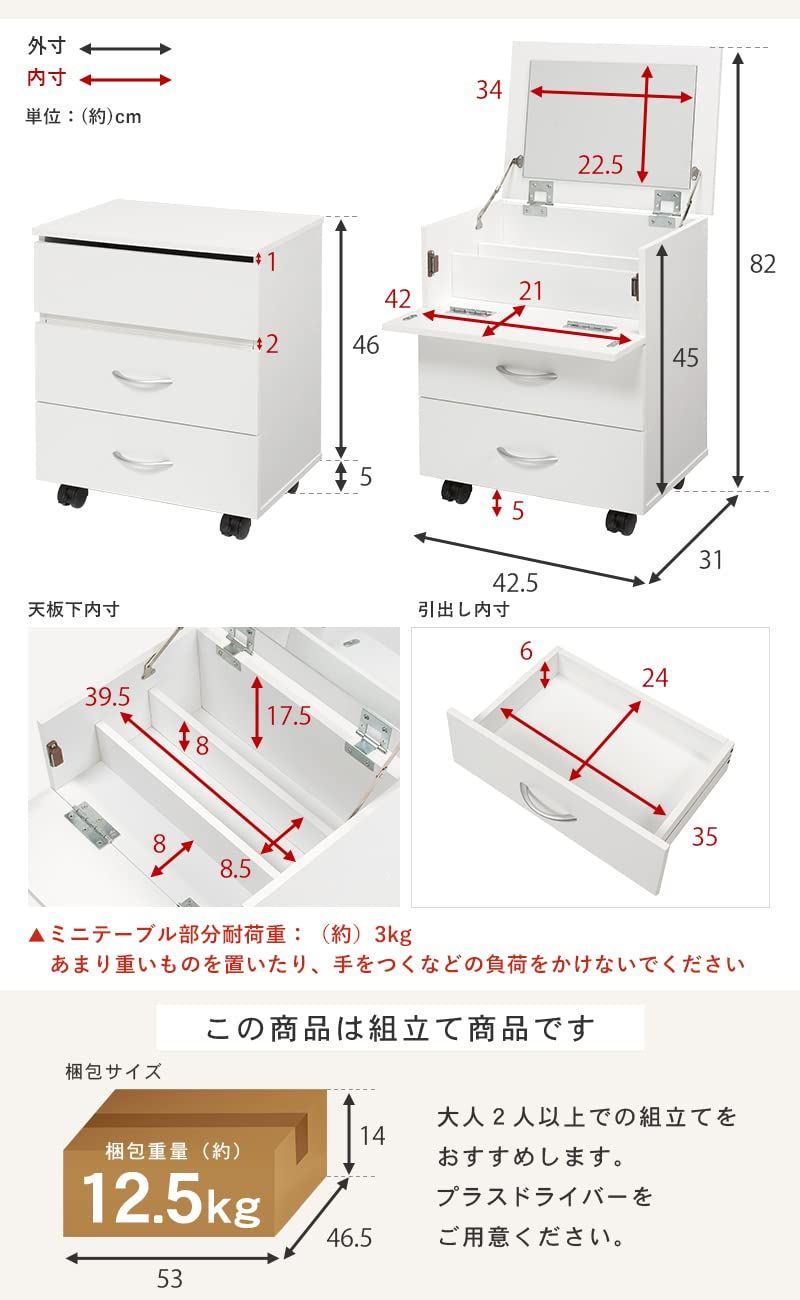 外寸
内寸
単位：(約)cm

1
2
46
5

34
22.5
82
42
21
45
5
42.5
31

天板下内寸
39.5
17.5
8
8
8.5

引出し内寸
6
24
35

▲ミニテーブル部分耐荷重：（約）3kg
あまり重いものを置いたり、手をつくなどの負荷をかけないでください

この商品は組立て商品です

梱包サイズ
梱包重量（約）
12.5kg
14
46.5
53

大人２人以上での組立てをおすすめします。
プラスドライバーをご用意ください。