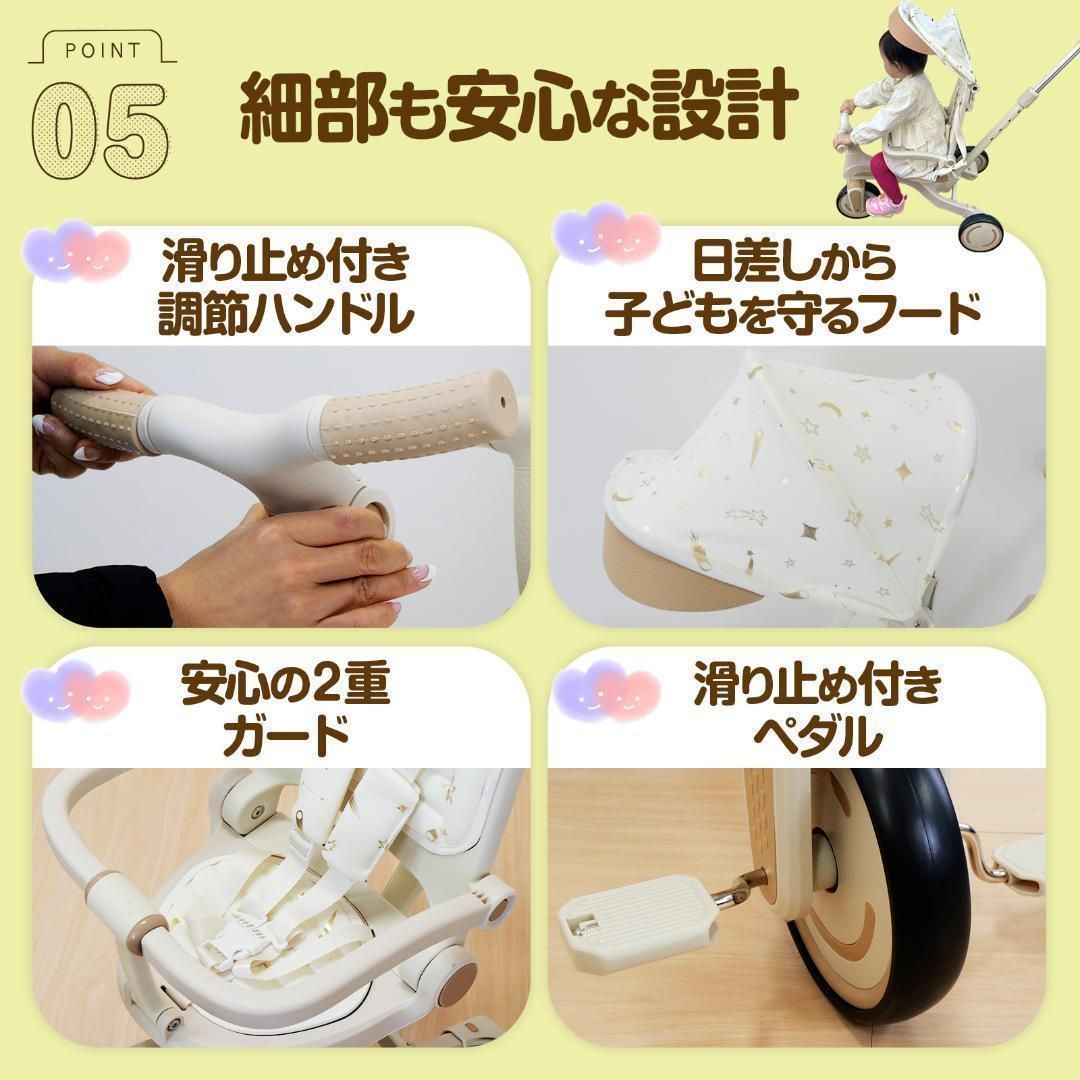 POINT
05
細部も安心な設計

滑り止め付き
調節ハンドル

日差しから
子どもを守るフード

安心の2重
ガード

滑り止め付き
ペダル