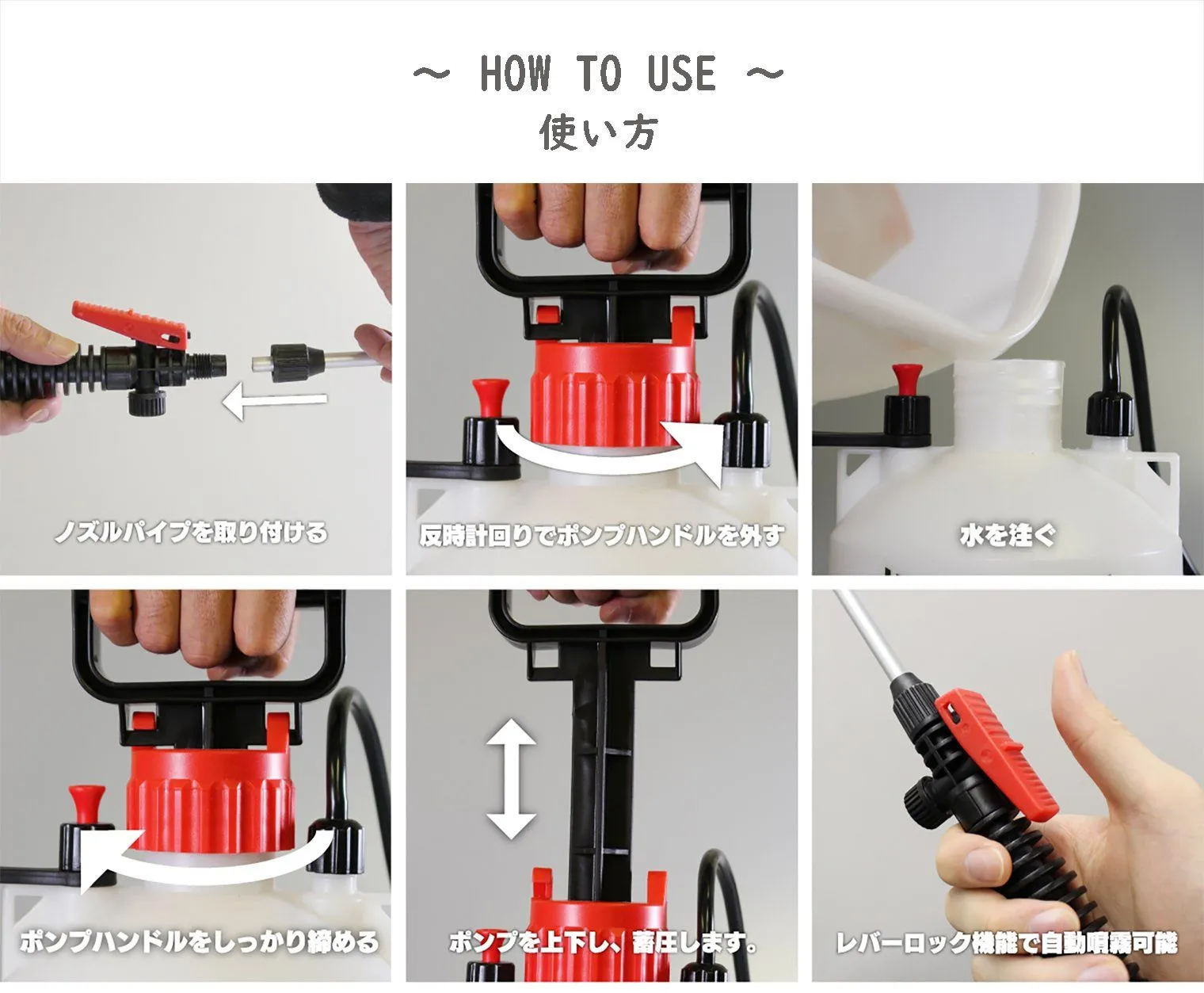 ～ HOW TO USE ～
使い方

ノズルパイプを取り付ける

反時計回りでポンプハンドルを外す

水を注ぐ

ポンプハンドルをしっかり締める

ポンプを上下し、蓄圧します。

レバーロック機能で自動噴霧可能