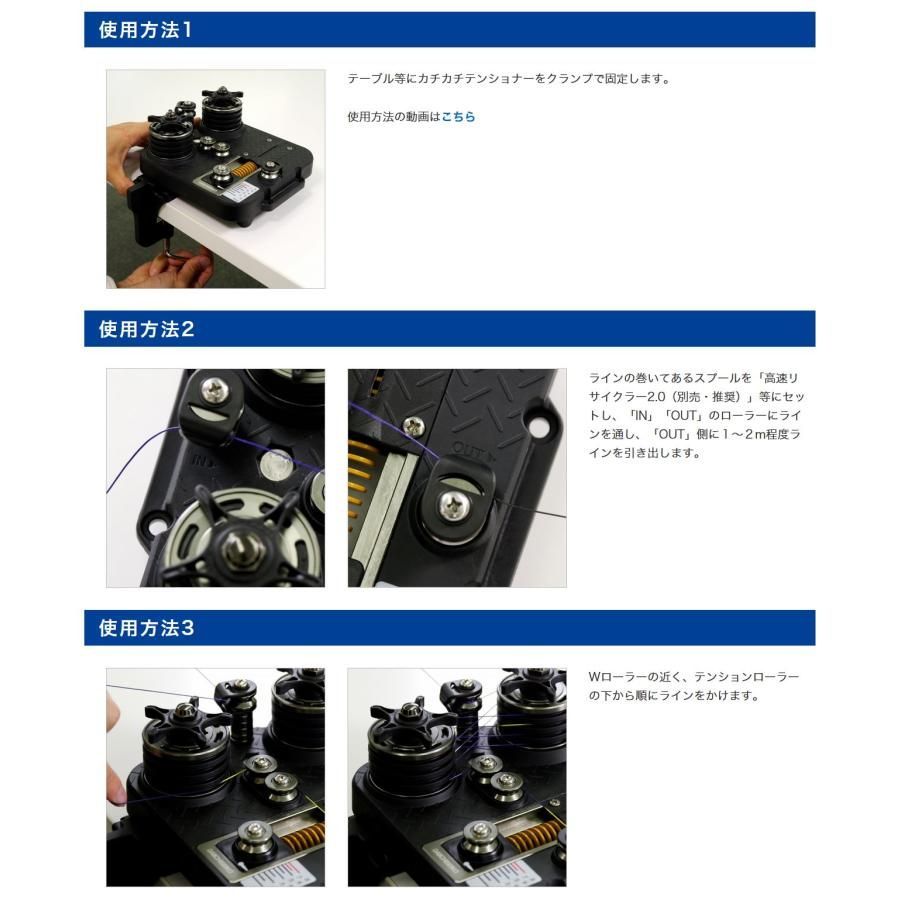 使用方法1

テーブル等にカチカチテンショナーをクランプで固定します。

使用方法の動画はこちら

使用方法2

IN

OUT

ラインの巻いてあるスプールを「高速リサイクラー2.0（別売・推奨）」等にセットし、「IN」「OUT」のローラーにラインを通し、「OUT」側に１～２m程度ラインを引き出します。

使用方法3

Wローラーの近く、テンションローラーの下から順にラインをかけます。