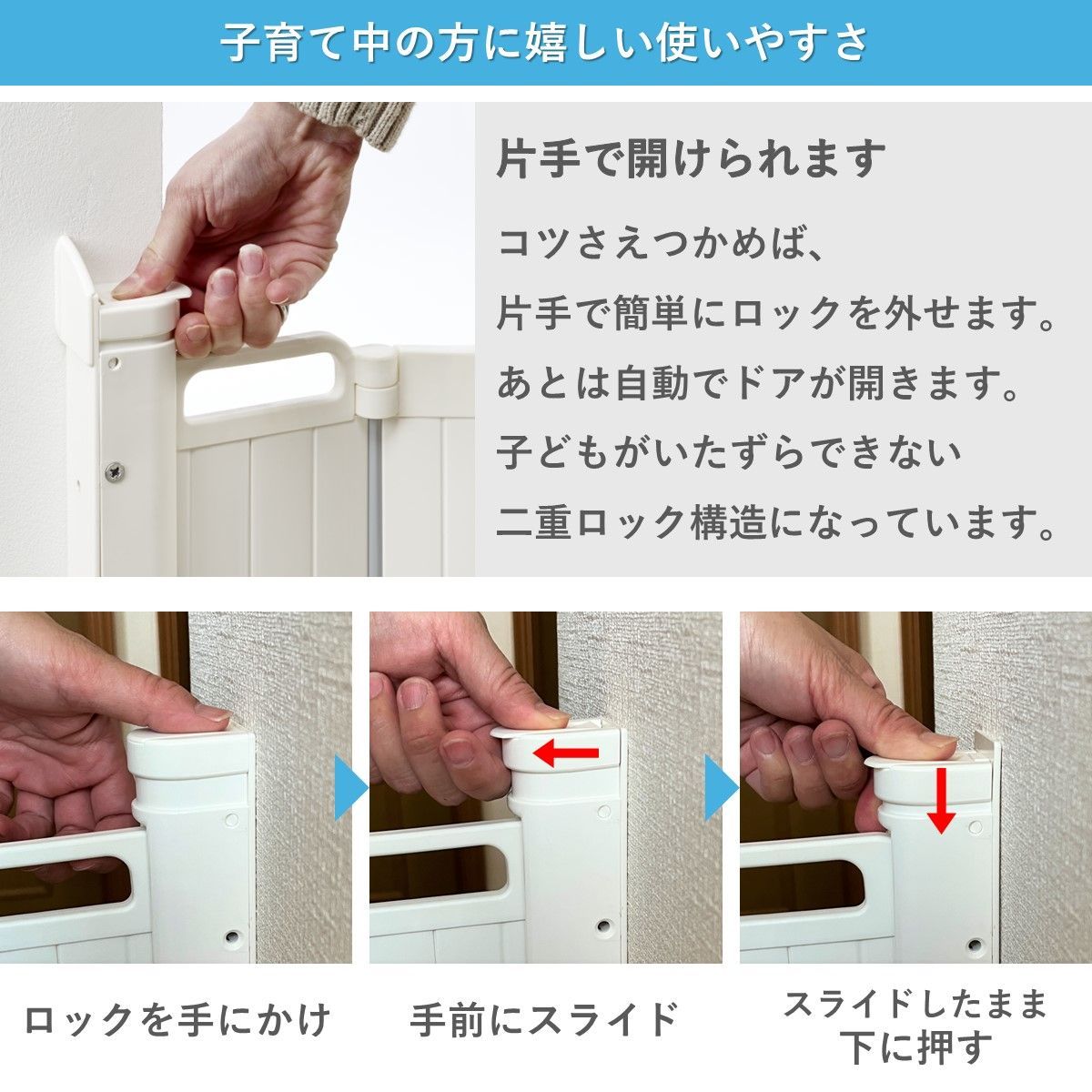 子育て中の方に嬉しい使いやすさ

片手で開けられます

コツさえつかめば、
片手で簡単にロックを外せます。
あとは自動でドアが開きます。
子どもがいたずらできない
二重ロック構造になっています。

ロックを手にかけ

手前にスライド

スライドしたまま
下に押す