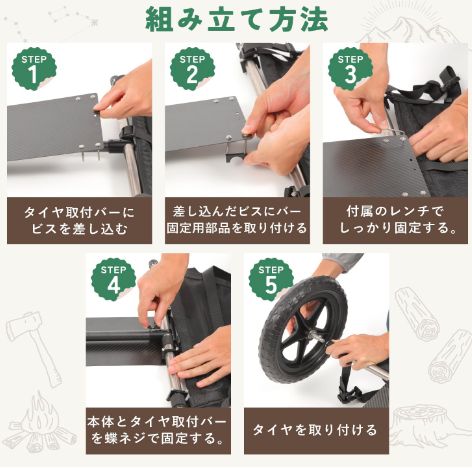 組み立て方法

STEP 1
タイヤ取付バーにビスを差し込む

STEP 2
差し込んだビスにバー固定用部品を取り付ける

STEP 3
付属のレンチでしっかり固定する。

STEP 4
本体とタイヤ取付バーを蝶ネジで固定する。

STEP 5
タイヤを取り付ける