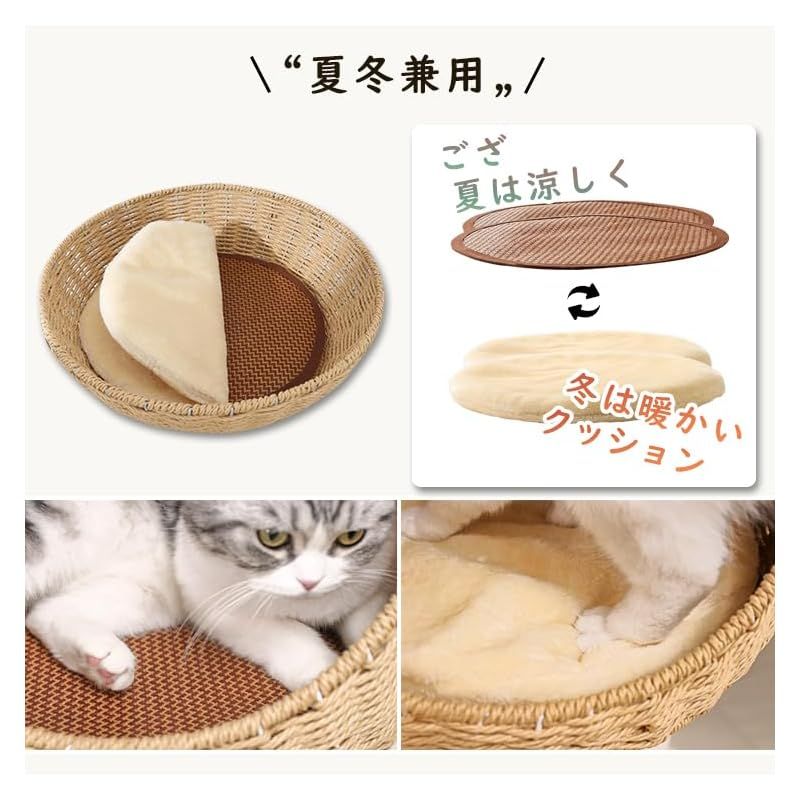 \“夏冬兼用„/

ござ
夏は涼しく

冬は暖かい
クッション