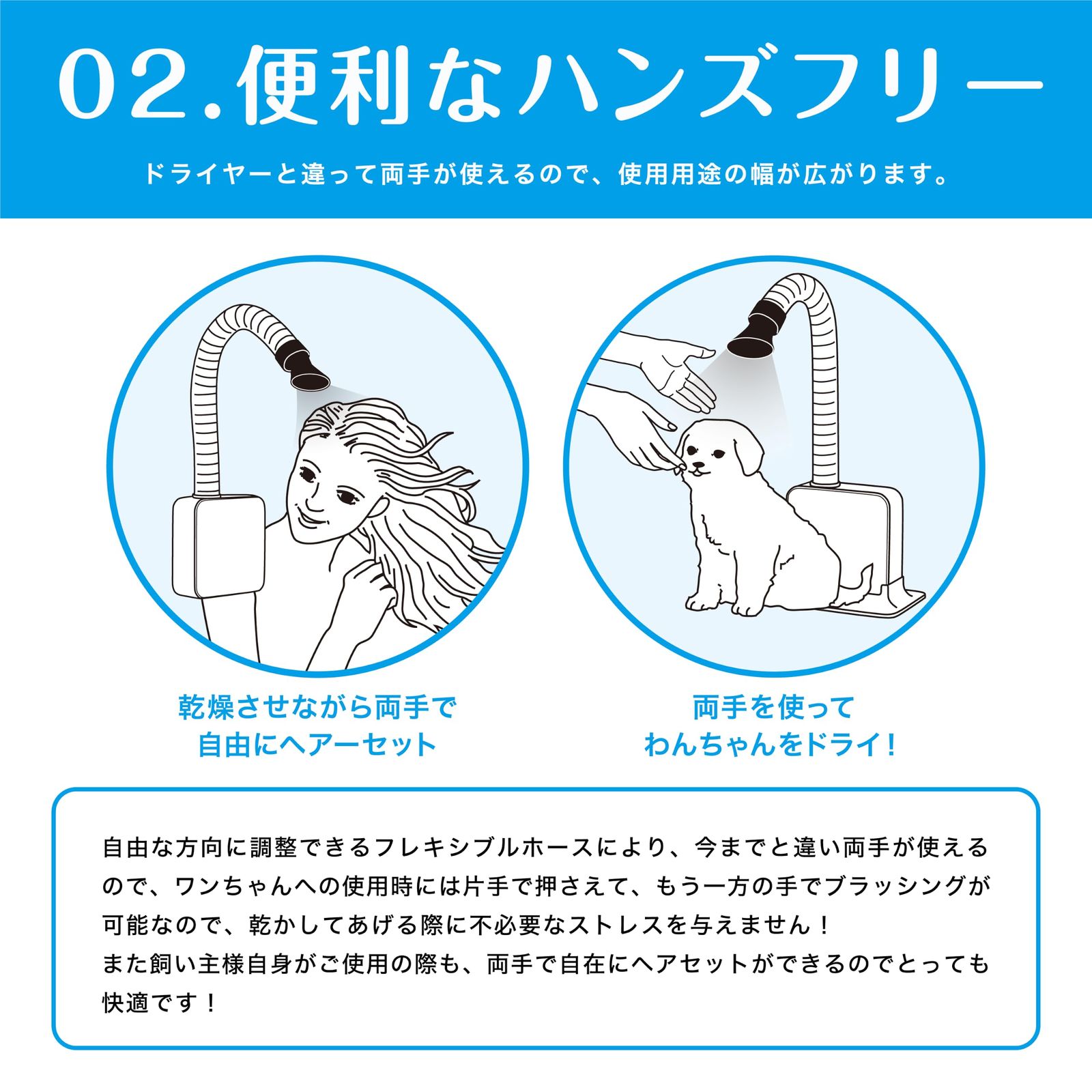 02.便利なハンズフリー

ドライヤーと違って両手が使えるので、使用用途の幅が広がります。

乾燥させながら両手で自由にヘアーセット

両手を使ってわんちゃんをドライ!

自由な方向に調整できるフレキシブルホースにより、今までと違い両手が使えるので、ワンちゃんへの使用時には片手で押さえて、もう一方の手でブラッシングが可能なので、乾かしてあげる際に不必要なストレスを与えません！
また飼い主様自身がご使用の際も、両手で自在にヘアセットができるのでとっても快適です！