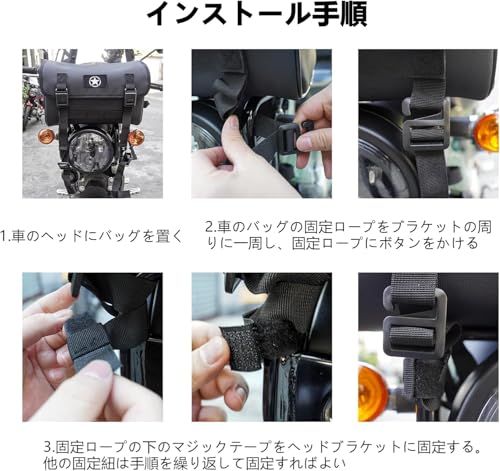 インストール手順

1.車のヘッドにバッグを置く

2.車のバッグの固定ロープをブラケットの周りに一周し、固定ロープにボタンをかける

3.固定ロープの下のマジックテープをヘッドブラケットに固定する。他の固定紐は手順を繰り返して固定すればよい