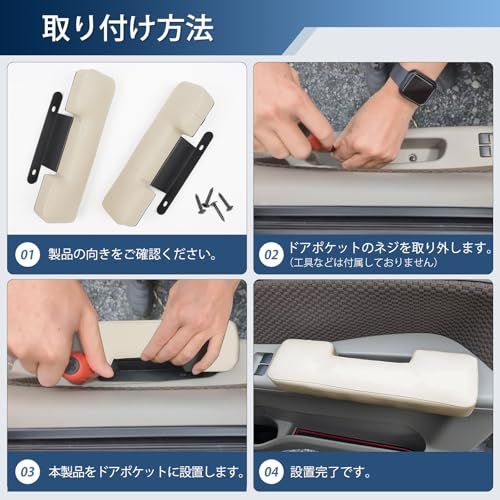 取り付け方法

01 製品の向きをご確認ください。

02 ドアポケットのネジを取り外します。
（工具などは付属しておりません）

03 本製品をドアポケットに設置します。

04 設置完了です。