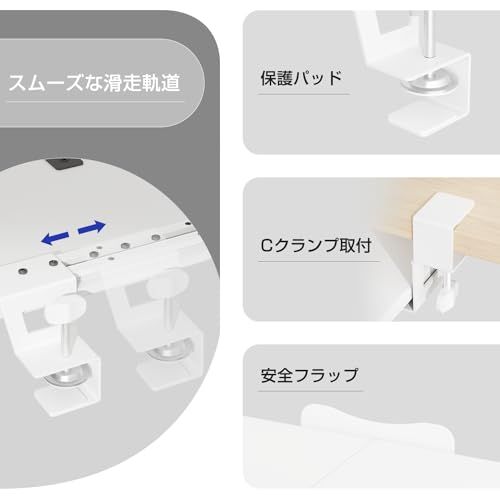 スムーズな滑走軌道

保護パッド

Cクランプ取付

安全フラップ