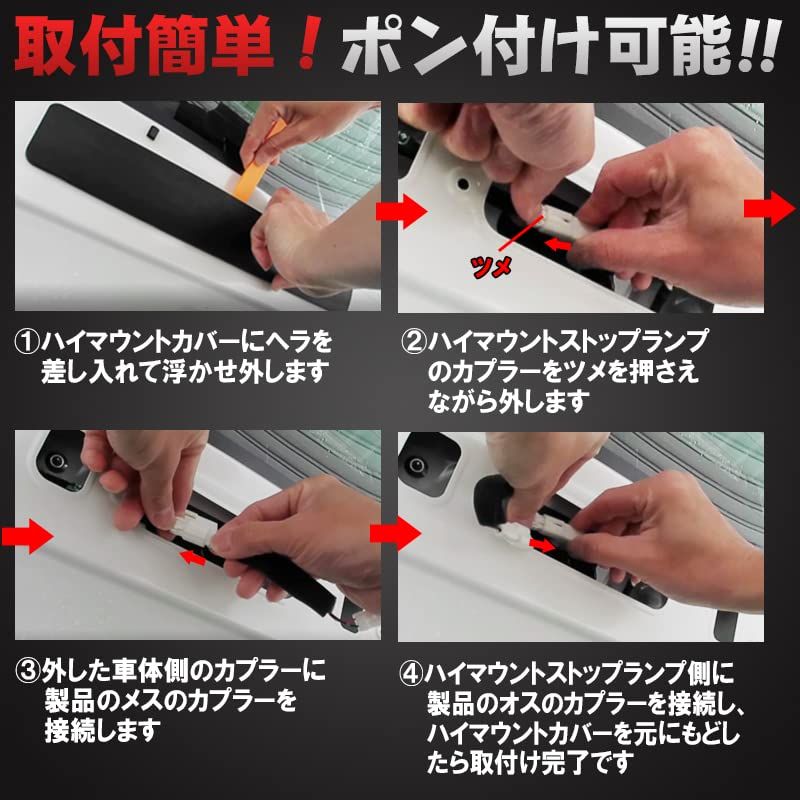 取付簡単！ポン付け可能!!

ツメ

①ハイマウントカバーにヘラを差し入れて浮かせ外します

②ハイマウントストップランプのカプラーをツメを押さえながら外します

③外した車体側のカプラーに製品のメスのカプラーを接続します

④ハイマウントストップランプ側に製品のオスのカプラーを接続し、ハイマウントカバーを元にもどしたら取付け完了です