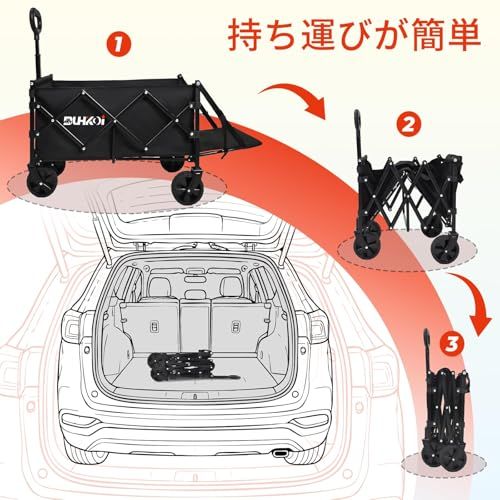 持ち運びが簡単

1

DUHKOi

2

3