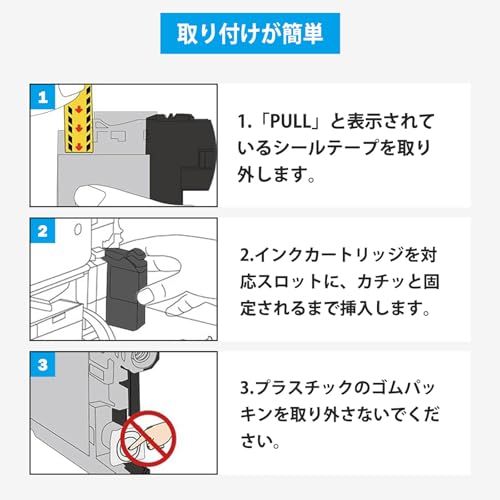 取り付けが簡単

1

1.「PULL」と表示されているシールテープを取り外します。

2

2.インクカートリッジを対応スロットに、カチッと固定されるまで挿入します。

3

3.プラスチックのゴムパッキンを取り外さないでください。