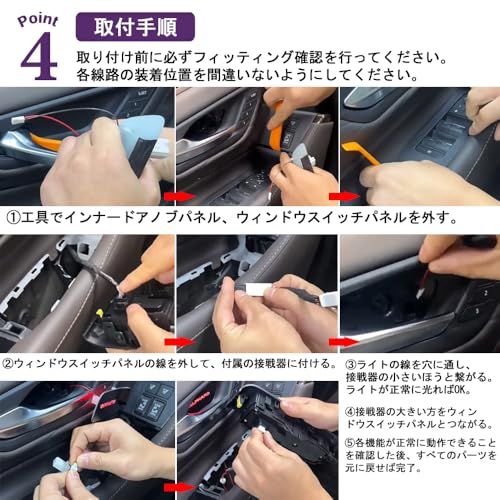 Point 4

取付手順

取り付け前に必ずフィッティング確認を行ってください。
各線路の装着位置を間違いないようにしてください。

①工具でインナードアノブパネル、ウィンドウスイッチパネルを外す。

②ウィンドウスイッチパネルの線を外して、付属の接戦器に付ける。

③ライトの線を穴に通し、接戦器の小さいほうと繋がる。ライトが正常に光ればOK。

④接戦器の大きい方をウィンドウスイッチパネルとつながる。

⑤各機能が正常に動作できることを確認した後、すべてのパーツを元に戻せば完了。