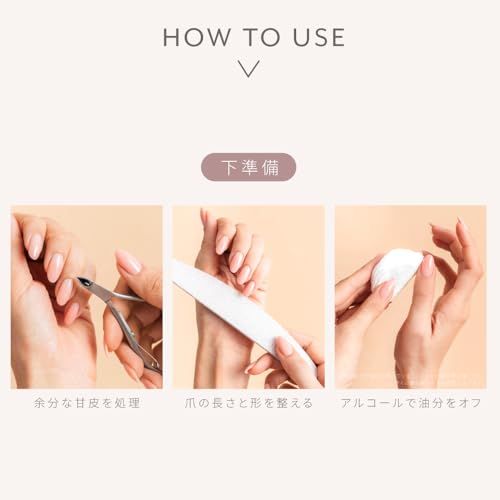 HOW TO USE

下準備

余分な甘皮を処理

爪の長さと形を整える

アルコールで油分をオフ