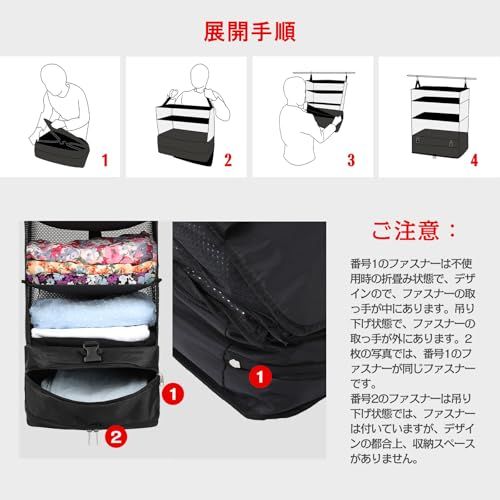 展開手順

1

2

3

4

1

2

1

ご注意：

番号1のファスナーは不使用時の折畳み状態で、デザインので、ファスナーの取っ手が中にあります。吊り下げ状態で、ファスナーの取っ手が外にあります。2枚の写真では、番号1のファスナーが同じファスナーです。
番号2のファスナーは吊り下げ状態では、ファスナーは付いていますが、デザインの都合上、収納スペースがありません。