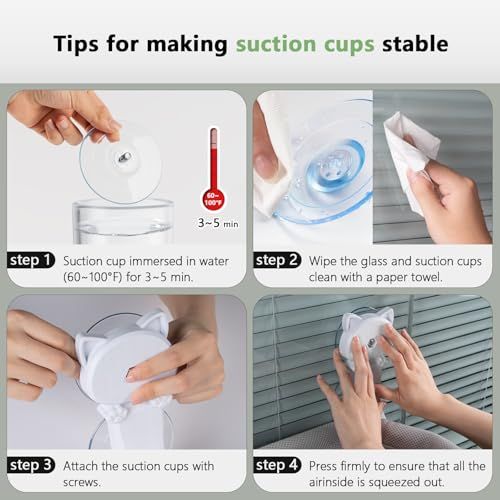 Tips for making suction cups stable

60~100°F

3~5 min

step 1 Suction cup immersed in water (60~100°F) for 3~5 min.

step 2 Wipe the glass and suction cups clean with a paper towel.

step 3 Attach the suction cups with screws.

step 4 Press firmly to ensure that all the airinside is squeezed out.