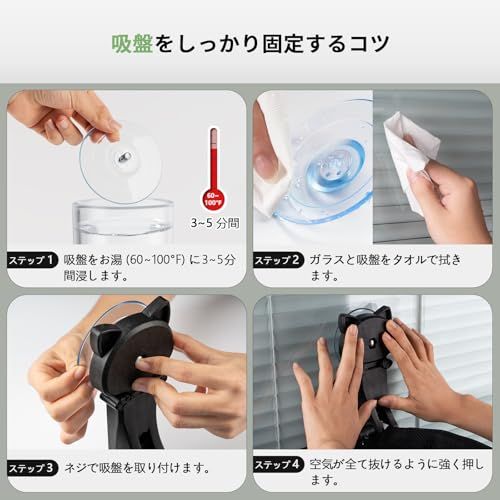 吸盤をしっかり固定するコツ

60~100°F

3~5 分間

ステップ1 吸盤をお湯 (60~100°F) に3~5分間浸します。

ステップ2 ガラスと吸盤をタオルで拭きます。

ステップ3 ネジで吸盤を取り付けます。

ステップ4 空気が全て抜けるように強く押します。