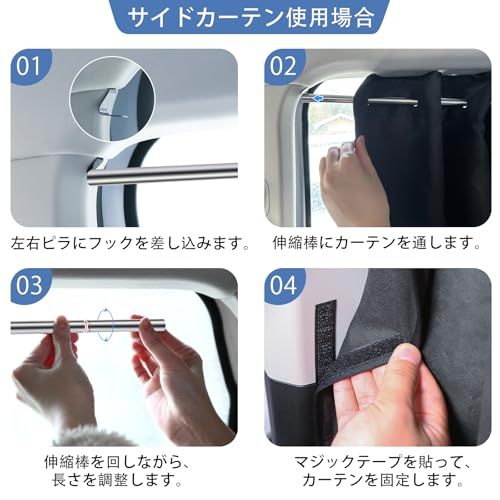 サイドカーテン使用場合

01

左右ピラにフックを差し込みます。

02

伸縮棒にカーテンを通します。

03

伸縮棒を回しながら、長さを調整します。

04

マジックテープを貼って、カーテンを固定します。