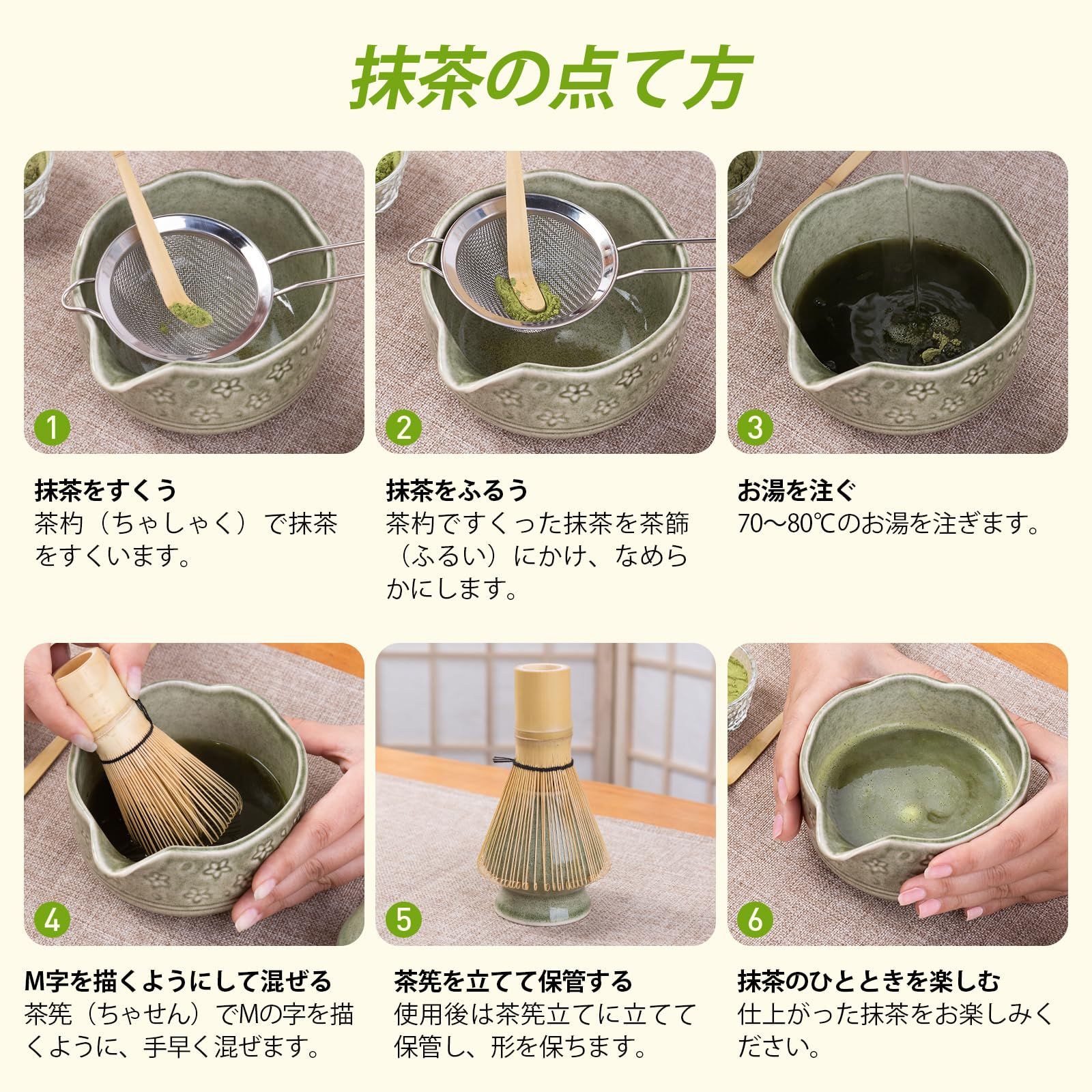 抹茶の点て方

1

抹茶をすくう
茶杓（ちゃしゃく）で抹茶をすくいます。

2

抹茶をふるう
茶杓ですくった抹茶を茶篩（ふるい）にかけ、なめらかにします。

3

お湯を注ぐ
70〜80℃のお湯を注ぎます。

4

M字を描くようにして混ぜる
茶筅（ちゃせん）でMの字を描くように、手早く混ぜます。

5

茶筅を立てて保管する
使用後は茶筅立てに立てて保管し、形を保ちます。

6

抹茶のひとときを楽しむ
仕上がった抹茶をお楽しみください。