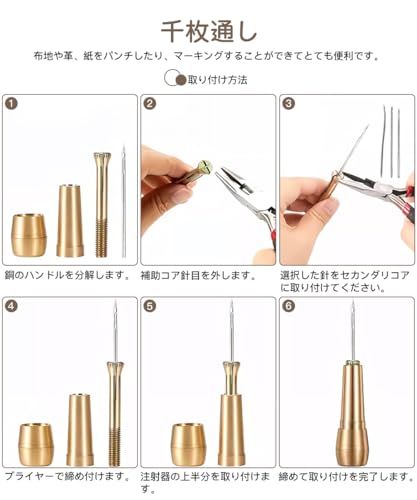 千枚通し

布地や革、紙をパンチしたり、マーキングすることができてとても便利です。

取り付け方法

1

銅のハンドルを分解します。

2

補助コア針目を外します。

3

選択した針をセカンダリコアに取り付けてください。

4

プライヤーで締め付けます。

5

注射器の上半分を取り付けます。

6

締めて取り付けを完了します。