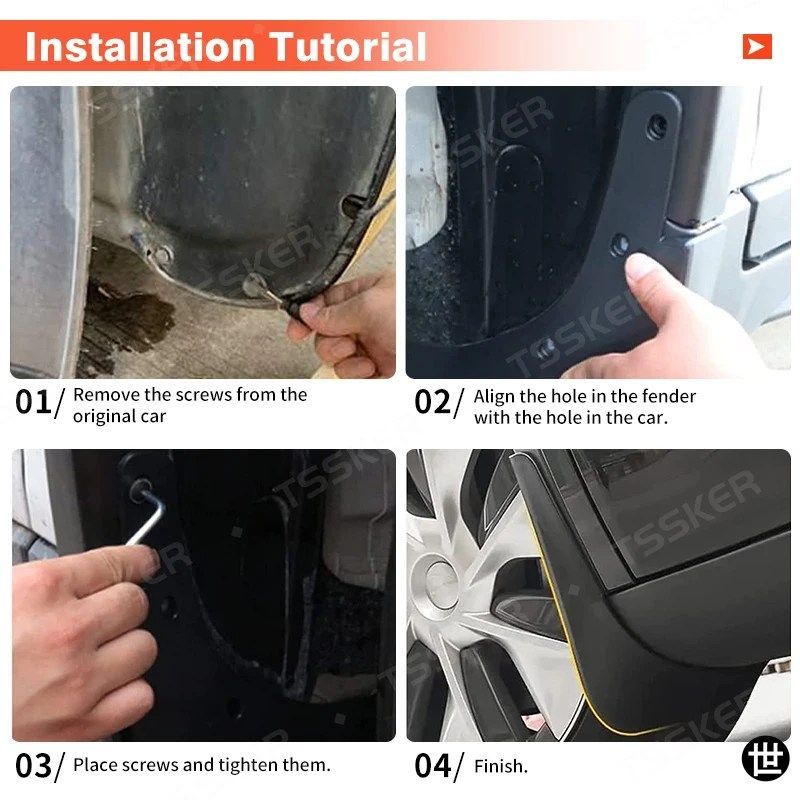 Installation Tutorial

TSSKER

01/ Remove the screws from the original car

02/ Align the hole in the fender with the hole in the car.

03/ Place screws and tighten them.

04/ Finish.

世