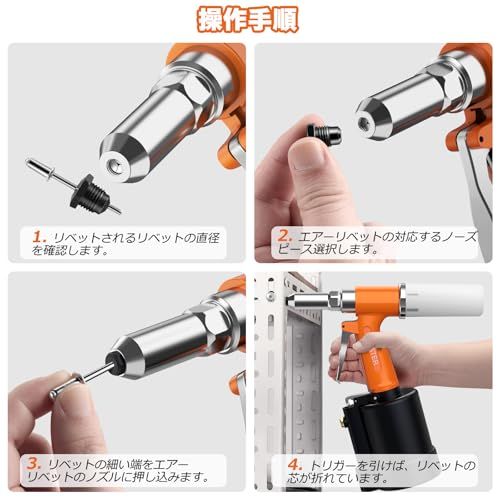 操作手順

1. リベットされるリベットの直径を確認します。

2. エアーリベットの対応するノーズピース選択します。

3. リベットの細い端をエアーリベットのノズルに押し込みます。

4. トリガーを引けば、リベットの芯が折れています。