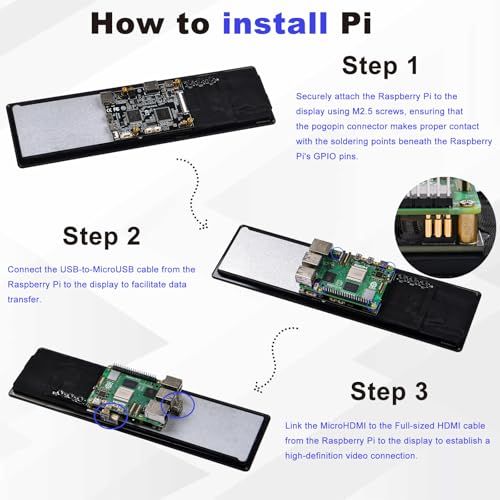 How to install Pi

Step 1

Securely attach the Raspberry Pi to the display using M2.5 screws, ensuring that the pogopin connector makes proper contact with the soldering points beneath the Raspberry Pi's GPIO pins.

Step 2

Connect the USB-to-MicroUSB cable from the Raspberry Pi to the display to facilitate data transfer.

Step 3

Link the MicroHDMI to the Full-sized HDMI cable from the Raspberry Pi to the display to establish a high-definition video connection.