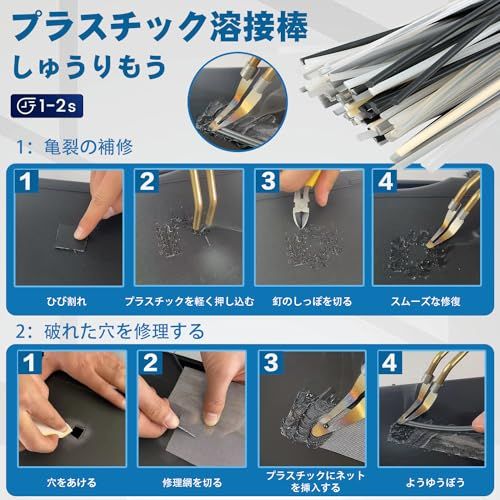 プラスチック溶接棒
しゅうりもう

1-2s

1: 亀裂の補修

1
ひび割れ

2
プラスチックを軽く押し込む

3
釘のしっぽを切る

4
スムーズな修復

2: 破れた穴を修理する

1
穴をあける

2
修理網を切る

3
プラスチックにネットを挿入する

4
ようゆうぼう