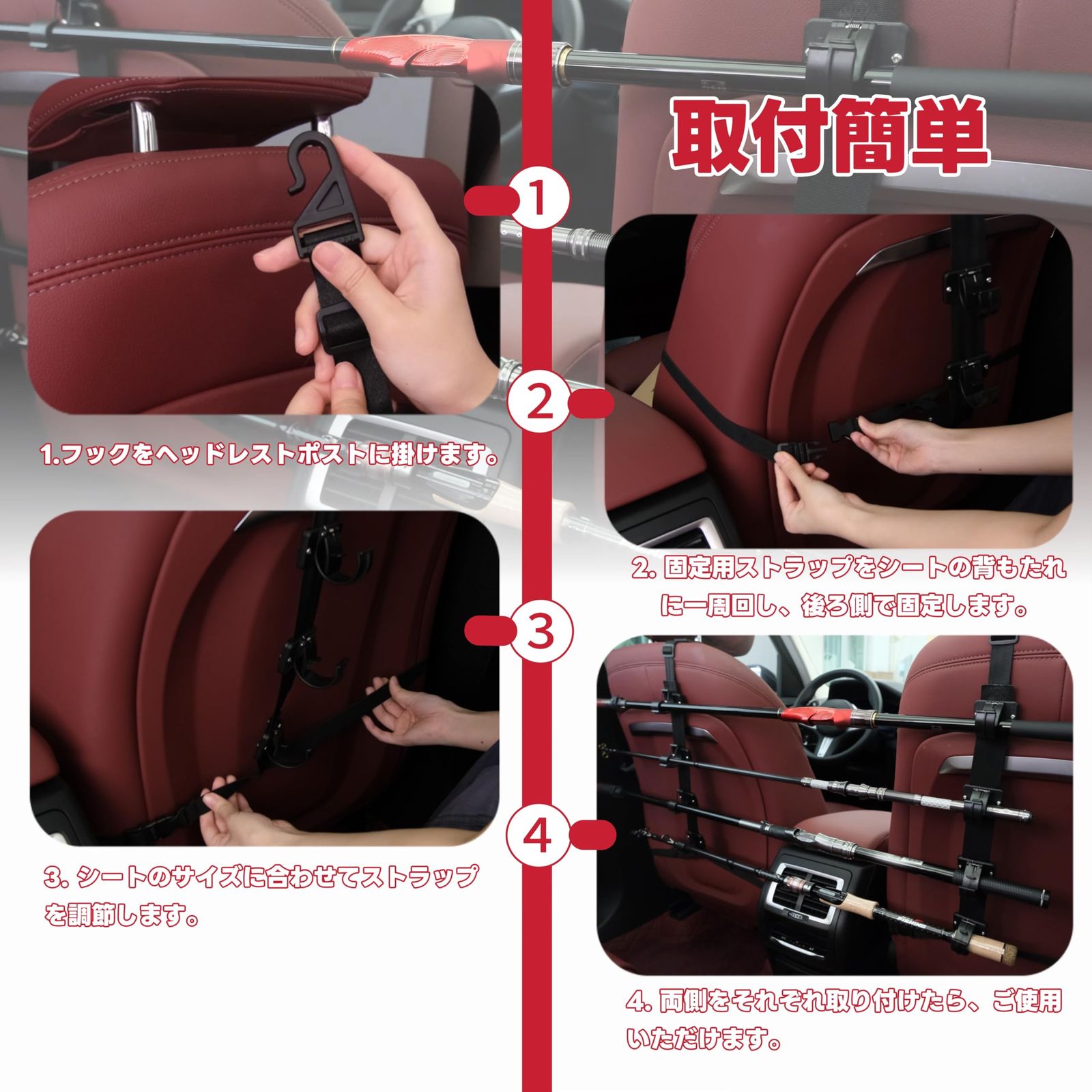 取付簡単

1

1.フックをヘッドレストポストに掛けます。

2

2. 固定用ストラップをシートの背もたれに一周回し、後ろ側で固定します。

3

3. シートのサイズに合わせてストラップを調節します。

4

4. 両側をそれぞれ取り付けたら、ご使用いただけます。