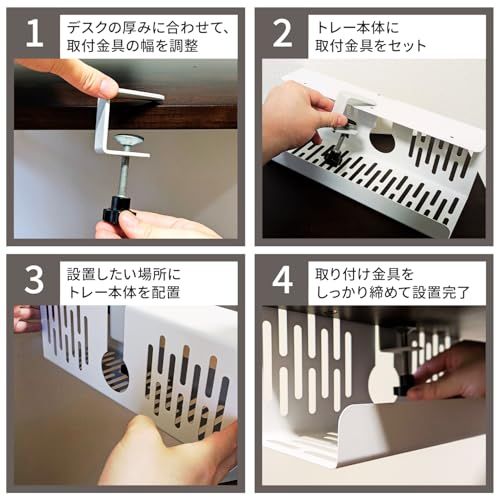 1
デスクの厚みに合わせて、取付金具の幅を調整

2
トレー本体に取付金具をセット

3
設置したい場所にトレー本体を配置

4
取り付け金具をしっかり締めて設置完了