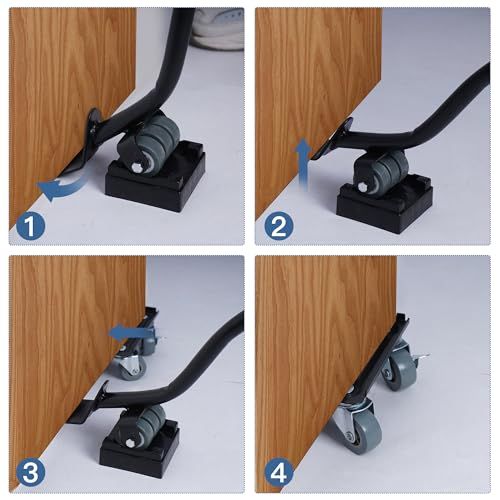 1

2

3

4