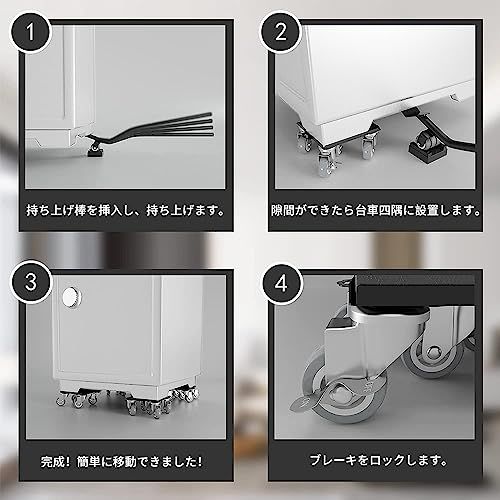 1

持ち上げ棒を挿入し、持ち上げます。

2

隙間ができたら台車四隅に設置します。

3

完成！簡単に移動できました！

4

ブレーキをロックします。