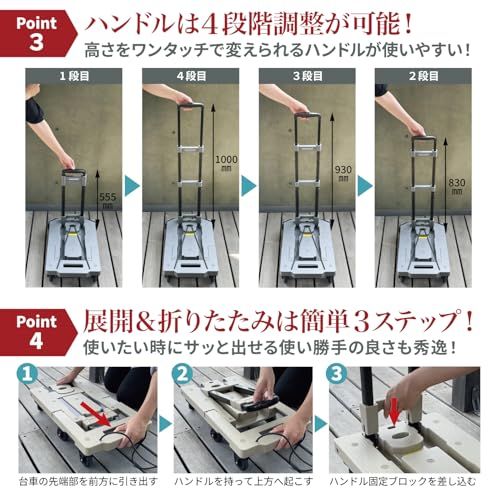 Point 3

ハンドルは4段階調整が可能！

高さをワンタッチで変えられるハンドルが使いやすい！

1段目

555 mm

4段目

1000 mm

3段目

930 mm

2段目

830 mm

Point 4

展開&折りたたみは簡単3ステップ！

使いたい時にサッと出せる使い勝手の良さも秀逸！

1

台車の先端部を前方に引き出す

2

ハンドルを持って上方へ起こす

3

ハンドル固定ブロックを差し込む