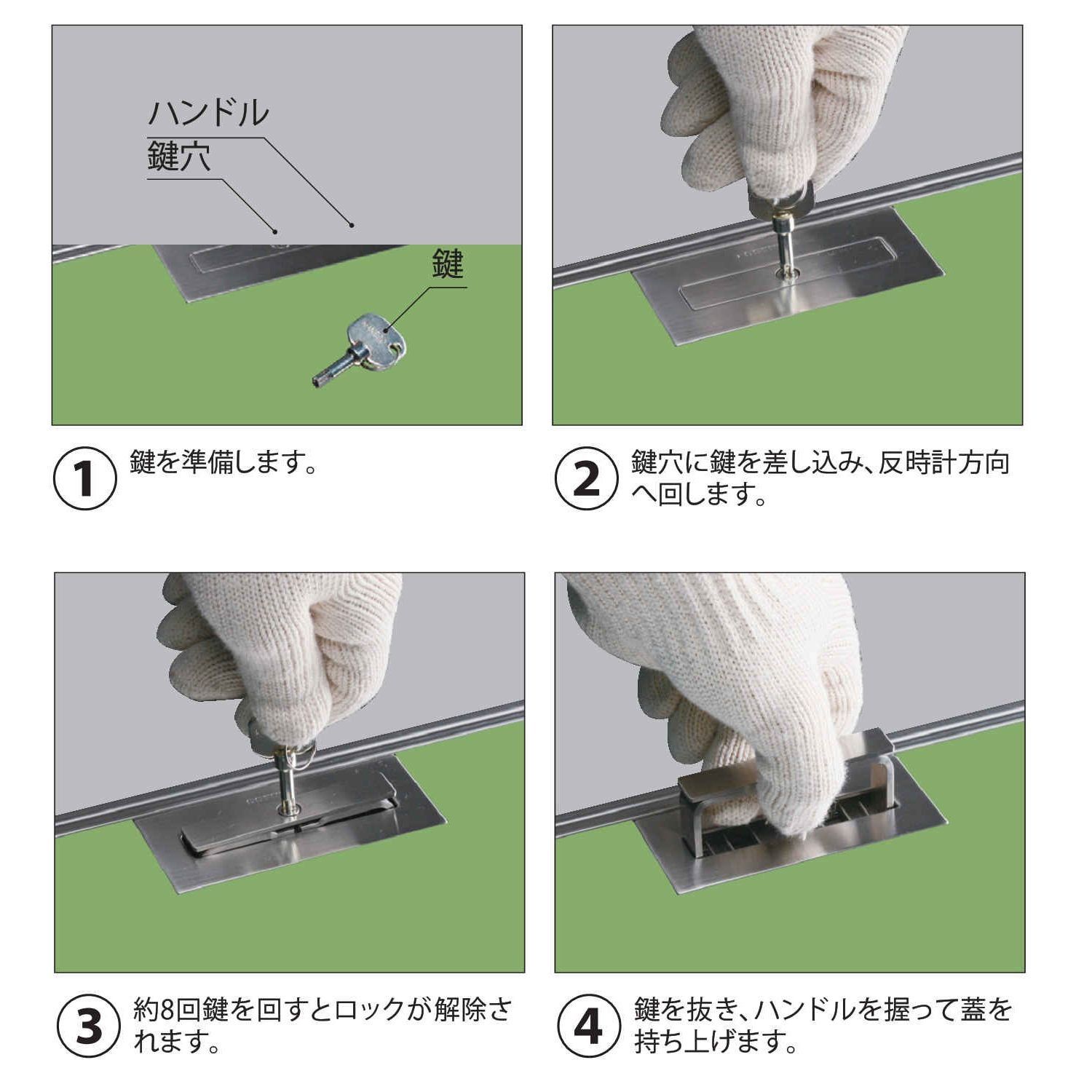 ハンドル
鍵穴
鍵

1 鍵を準備します。

2 鍵穴に鍵を差し込み、反時計方向へ回します。

3 約8回鍵を回すとロックが解除されます。

4 鍵を抜き、ハンドルを握って蓋を持ち上げます。