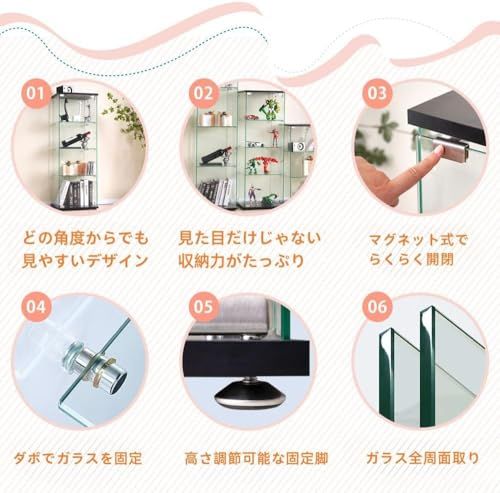 01

どの角度からでも見やすいデザイン

02

見た目だけじゃない収納力がたっぷり

03

マグネット式でらくらく開閉

04

ダボでガラスを固定

05

高さ調節可能な固定脚

06

ガラス全周面取り