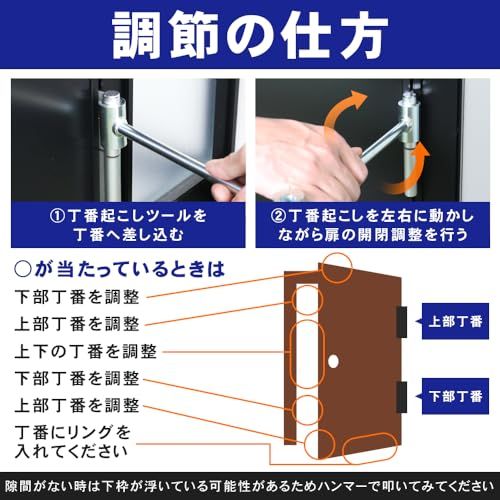 調節の仕方

①丁番起こしツールを丁番へ差し込む

②丁番起こしを左右に動かしながら扉の開閉調整を行う

○が当たっているときは
下部丁番を調整
上部丁番を調整
上下の丁番を調整
下部丁番を調整
上部丁番を調整
丁番にリングを入れてください

上部丁番

下部丁番

隙間がない時は下枠が浮いている可能性があるためハンマーで叩いてみてください