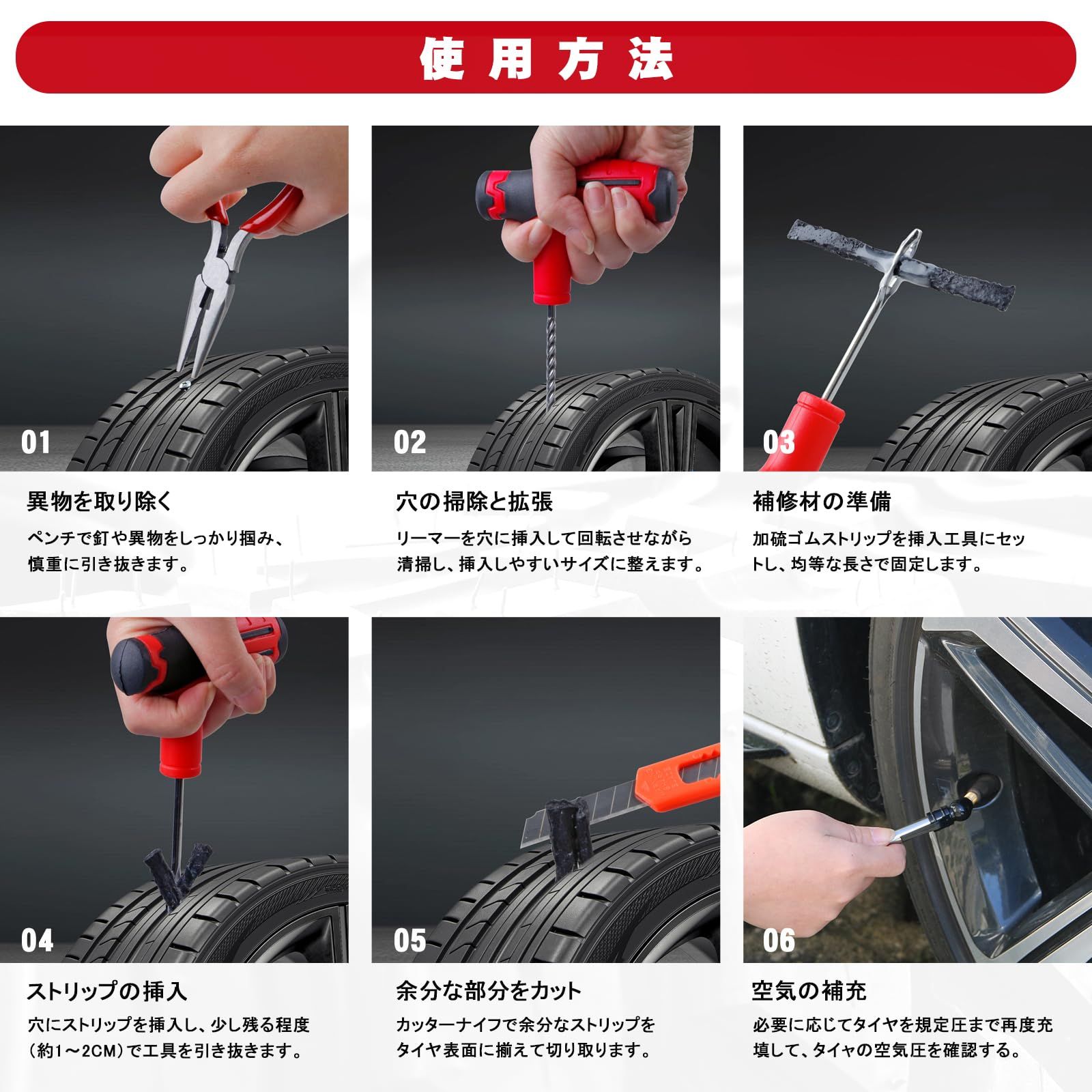 使用方法

01

異物を取り除く

ペンチで釘や異物をしっかり掴み、慎重に引き抜きます。

02

穴の掃除と拡張

リーマーを穴に挿入して回転させながら清掃し、挿入しやすいサイズに整えます。

03

補修材の準備

加硫ゴムストリップを挿入工具にセットし、均等な長さで固定します。

04

ストリップの挿入

穴にストリップを挿入し、少し残る程度（約1～2CM）で工具を引き抜きます。

05

余分な部分をカット

カッターナイフで余分なストリップをタイヤ表面に揃えて切り取ります。

06

空気の補充

必要に応じてタイヤを規定圧まで再度充填して、タイヤの空気圧を確認する。