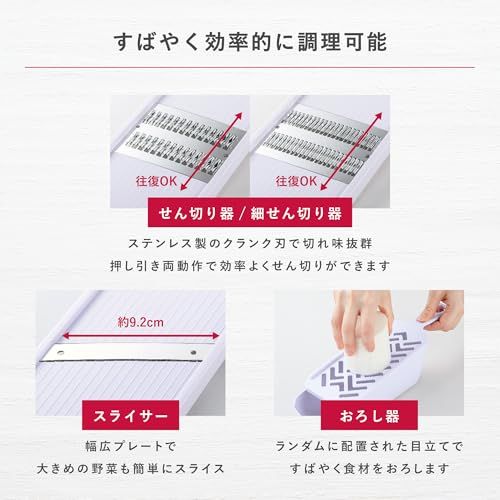 すばやく効率的に調理可能

往復OK

往復OK

せん切り器 / 細せん切り器

ステンレス製のクランク刃で切れ味抜群
押し引き両動作で効率よくせん切りができます

約9.2cm

スライサー

幅広プレートで
大きめの野菜も簡単にスライス

おろし器

ランダムに配置された目立てで
すばやく食材をおろします