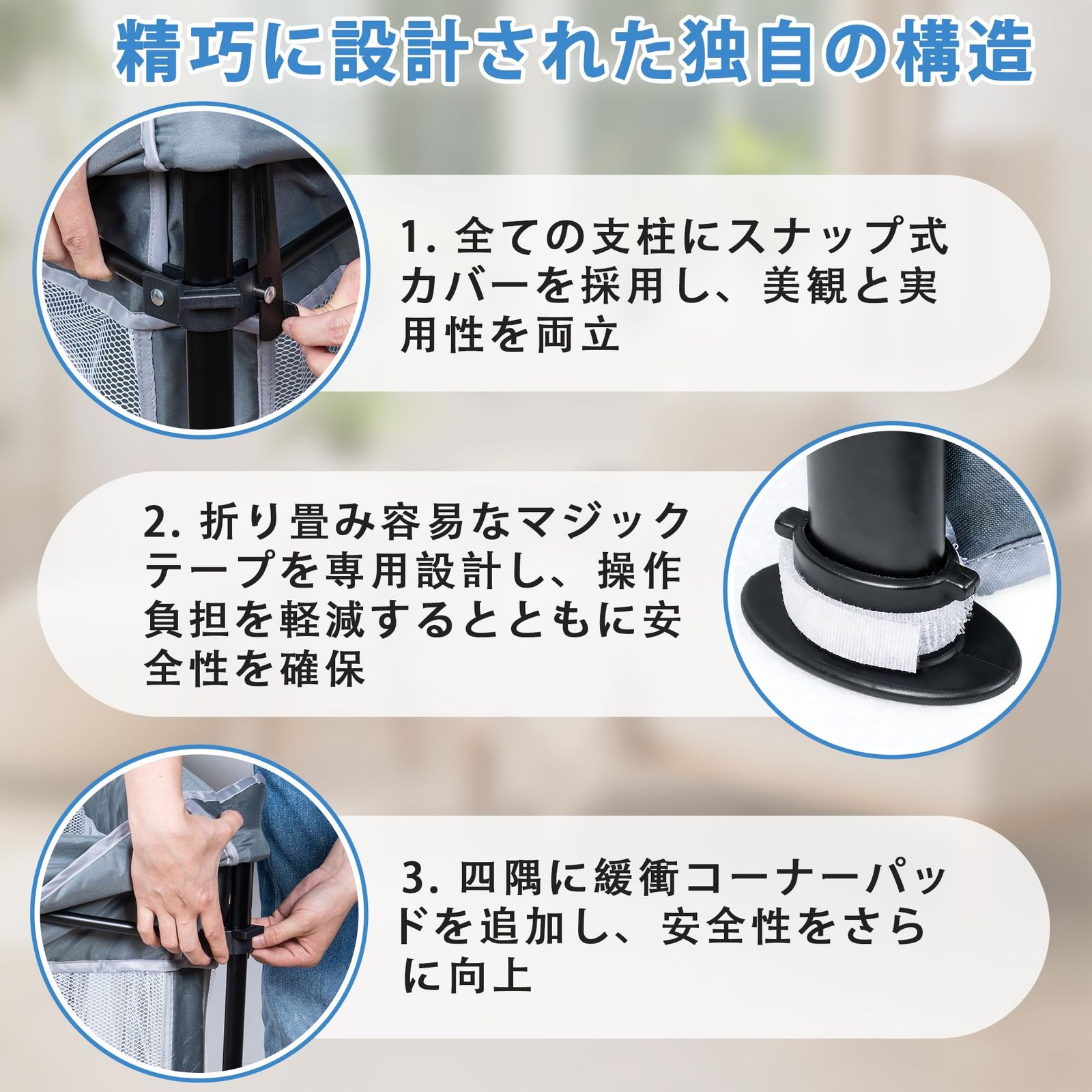 精巧に設計された独自の構造

1. 全ての支柱にスナップ式カバーを採用し、美観と実用性を両立

2. 折り畳み容易なマジックテープを専用設計し、操作負担を軽減するとともに安全性を確保

3. 四隅に緩衝コーナーパッドを追加し、安全性をさらに向上