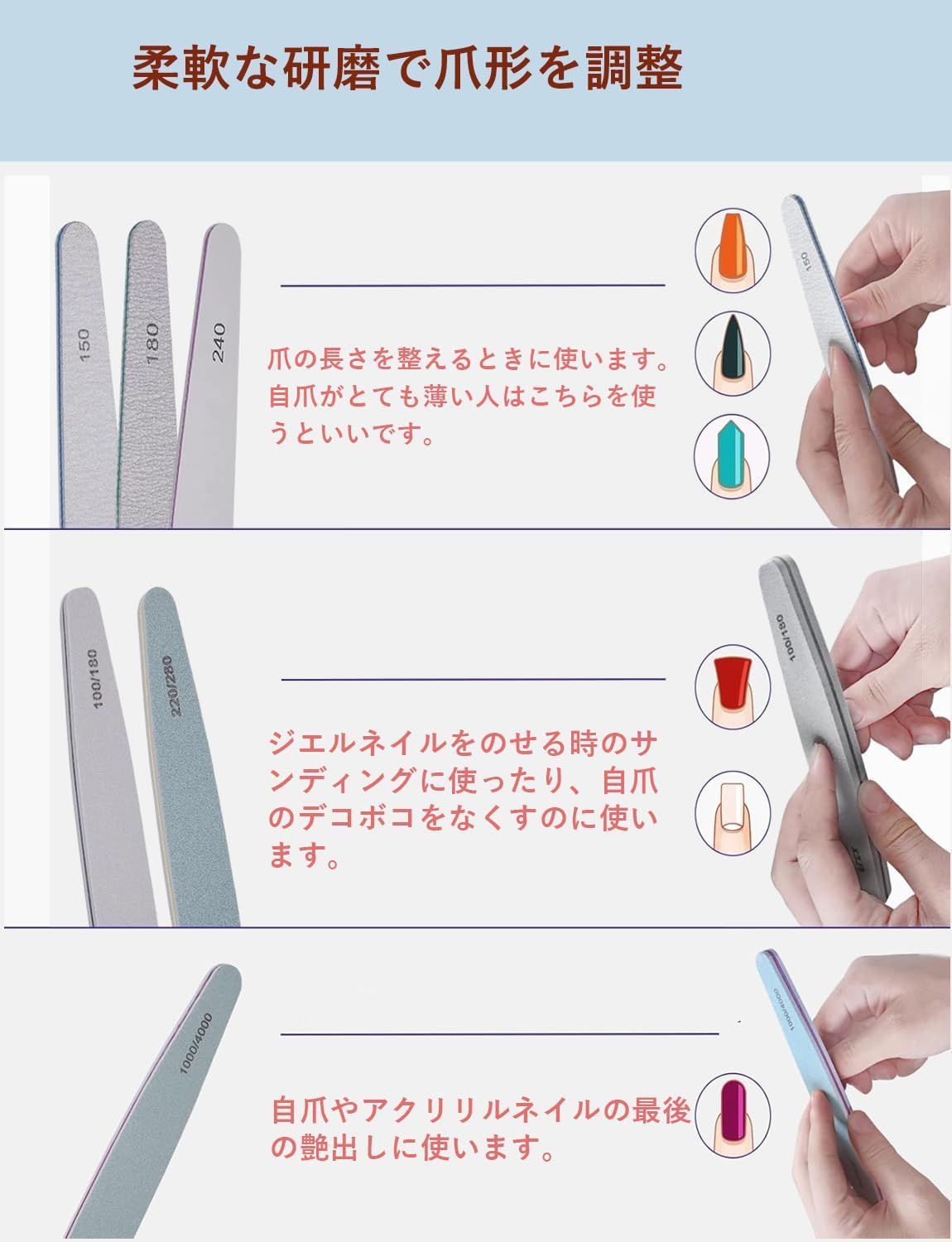 柔軟な研磨で爪形を調整

150

180

240

爪の長さを整えるときに使います。自爪がとても薄い人はこちらを使うといいです。

150

100/180

220/280

ジエルネイルをのせる時のサンディングに使ったり、自爪のデコボコをなくすのに使います。

100/180

1000/4000

自爪やアクリリルネイルの最後の艶出しに使います。

1000/4000