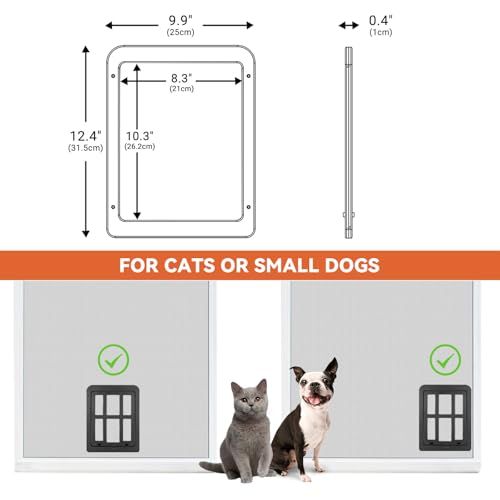 9.9"
(25cm)

0.4"
(1cm)

8.3"
(21cm)

12.4"
(31.5cm)

10.3"
(26.2cm)

FOR CATS OR SMALL DOGS