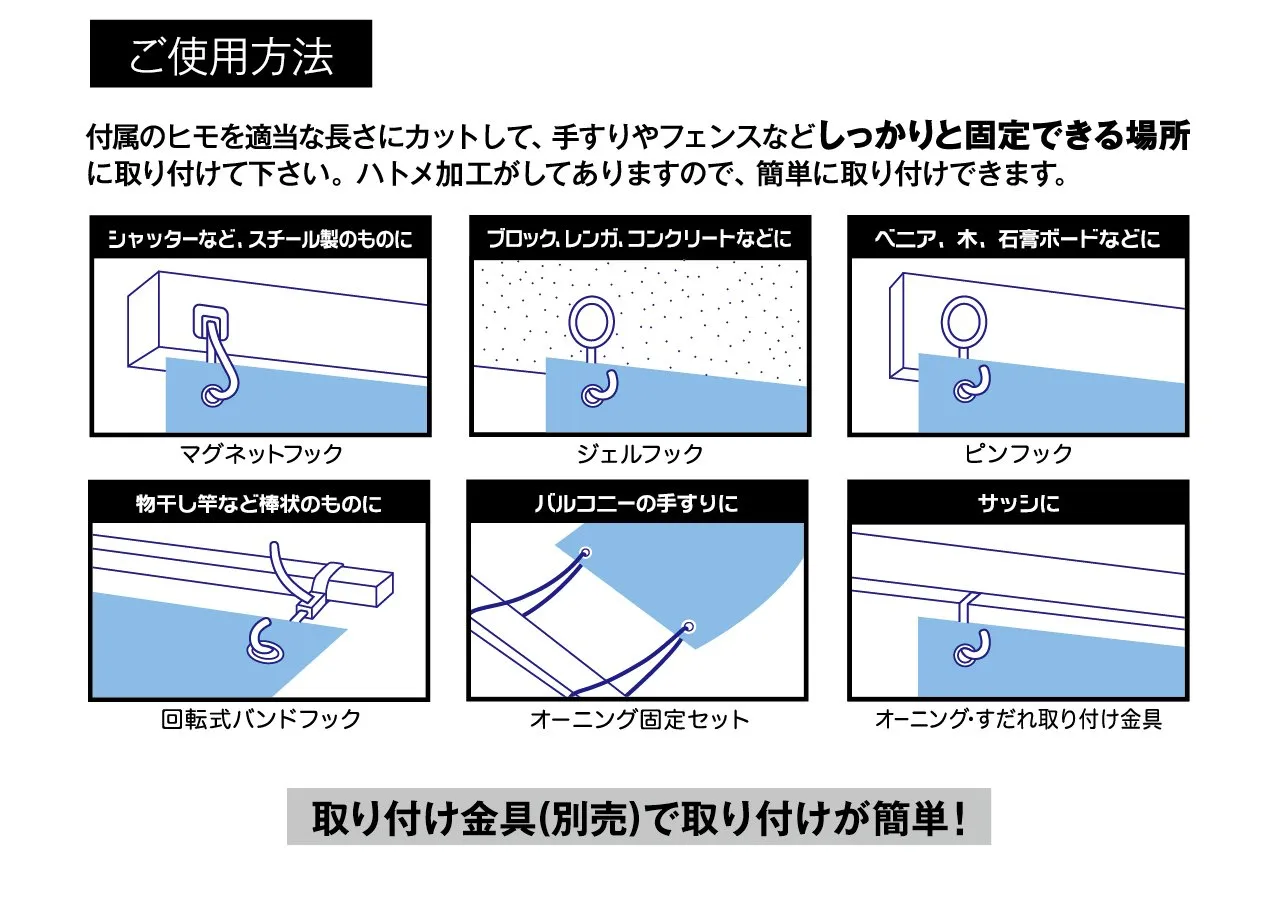 ご使用方法

付属のヒモを適当な長さにカットして、手すりやフェンスなどしっかりと固定できる場所に取り付けて下さい。ハトメ加工がしてありますので、簡単に取り付けできます。

シャッターなど、スチール製のものに

マグネットフック

ブロック、レンガ、コンクリートなどに

ジェルフック

ベニア、木、石膏ボードなどに

ピンフック

物干し竿など棒状のものに

回転式バンドフック

バルコニーの手すりに

オーニング固定セット

サッシに

オーニング・すだれ取り付け金具

取り付け金具(別売)で取り付けが簡単！