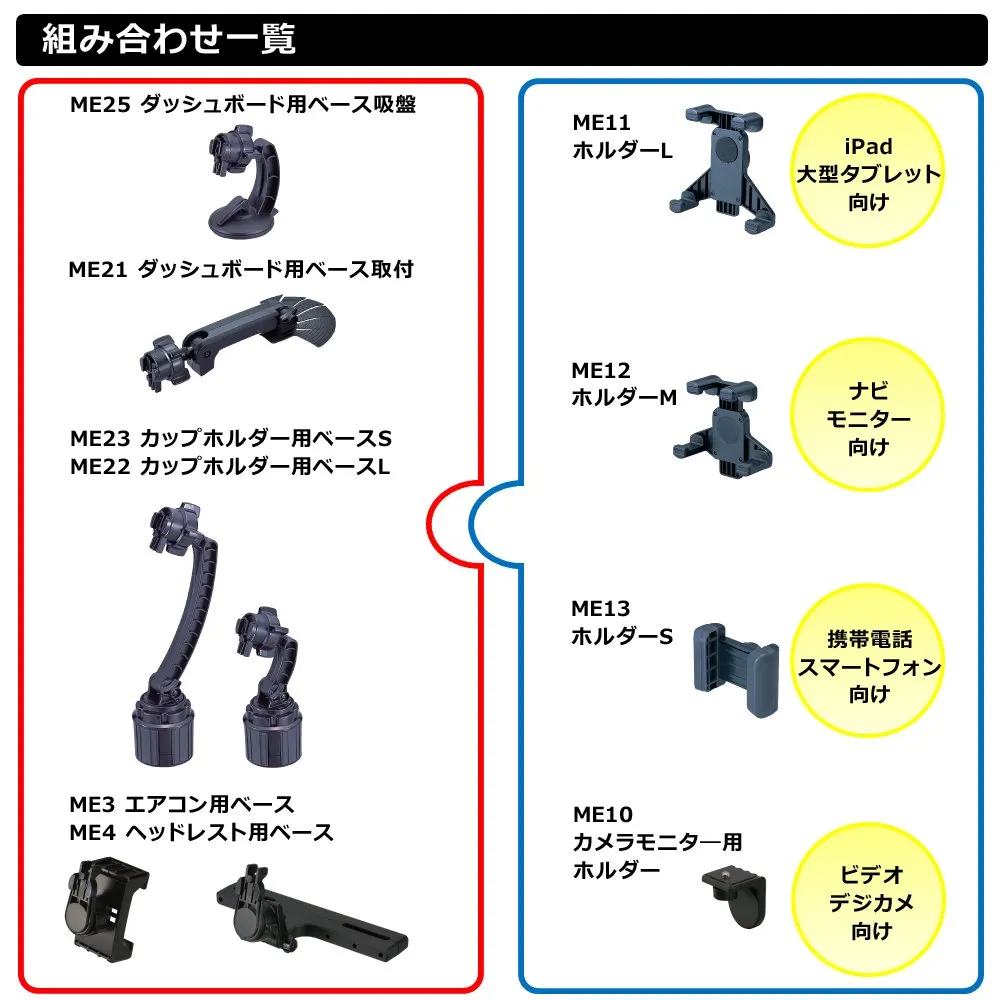 組み合わせ一覧

ME25 ダッシュボード用ベース吸盤

ME21 ダッシュボード用ベース取付

ME23 カップホルダー用ベースS
ME22 カップホルダー用ベースL

ME3 エアコン用ベース
ME4 ヘッドレスト用ベース

ME11
ホルダーL

iPad
大型タブレット
向け

ME12
ホルダーM

ナビ
モニター
向け

ME13
ホルダーS

携帯電話
スマートフォン
向け

ME10
カメラモニター用
ホルダー

ビデオ
デジカメ
向け