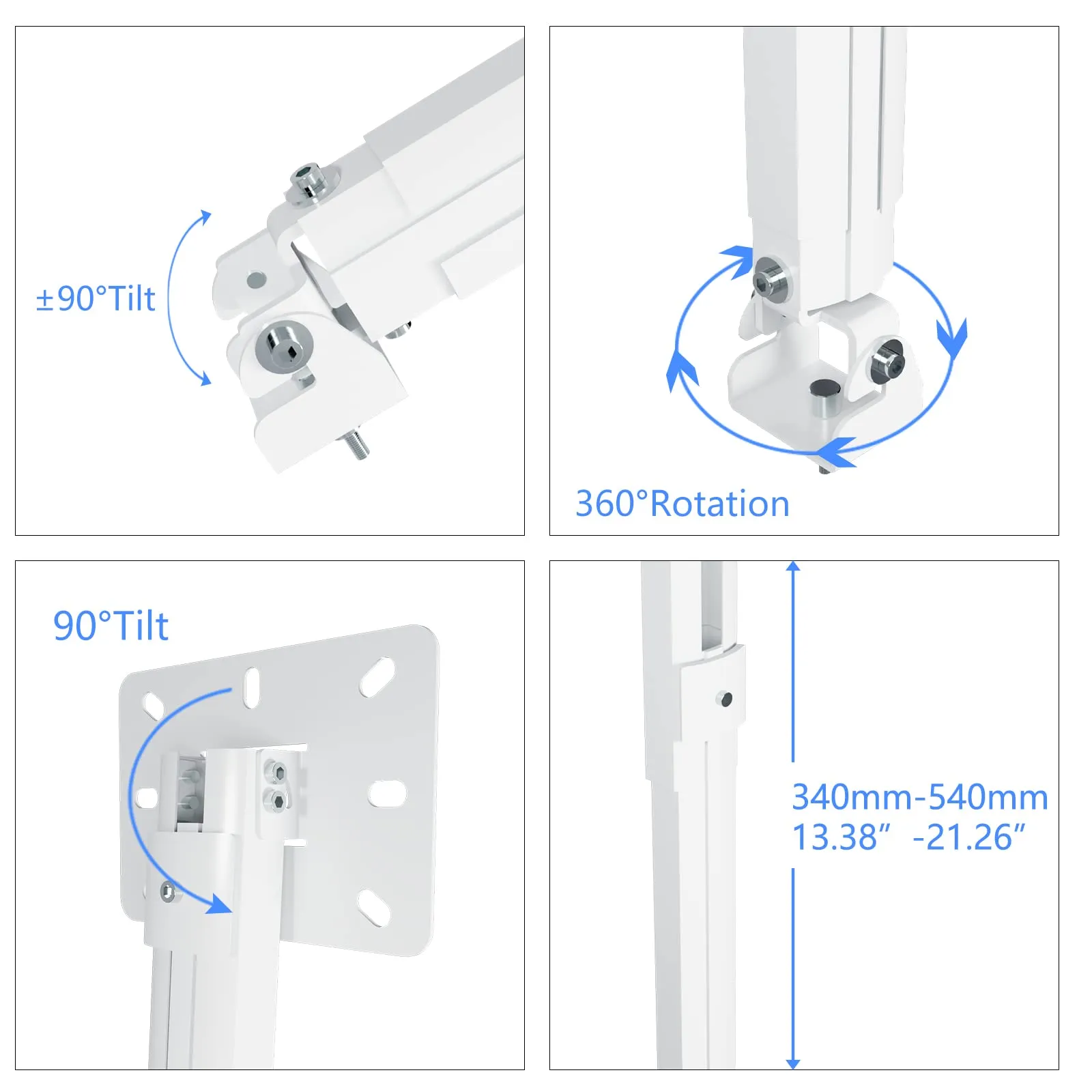 ±90°Tilt

360°Rotation

90°Tilt

340mm-540mm
13.38″ -21.26″