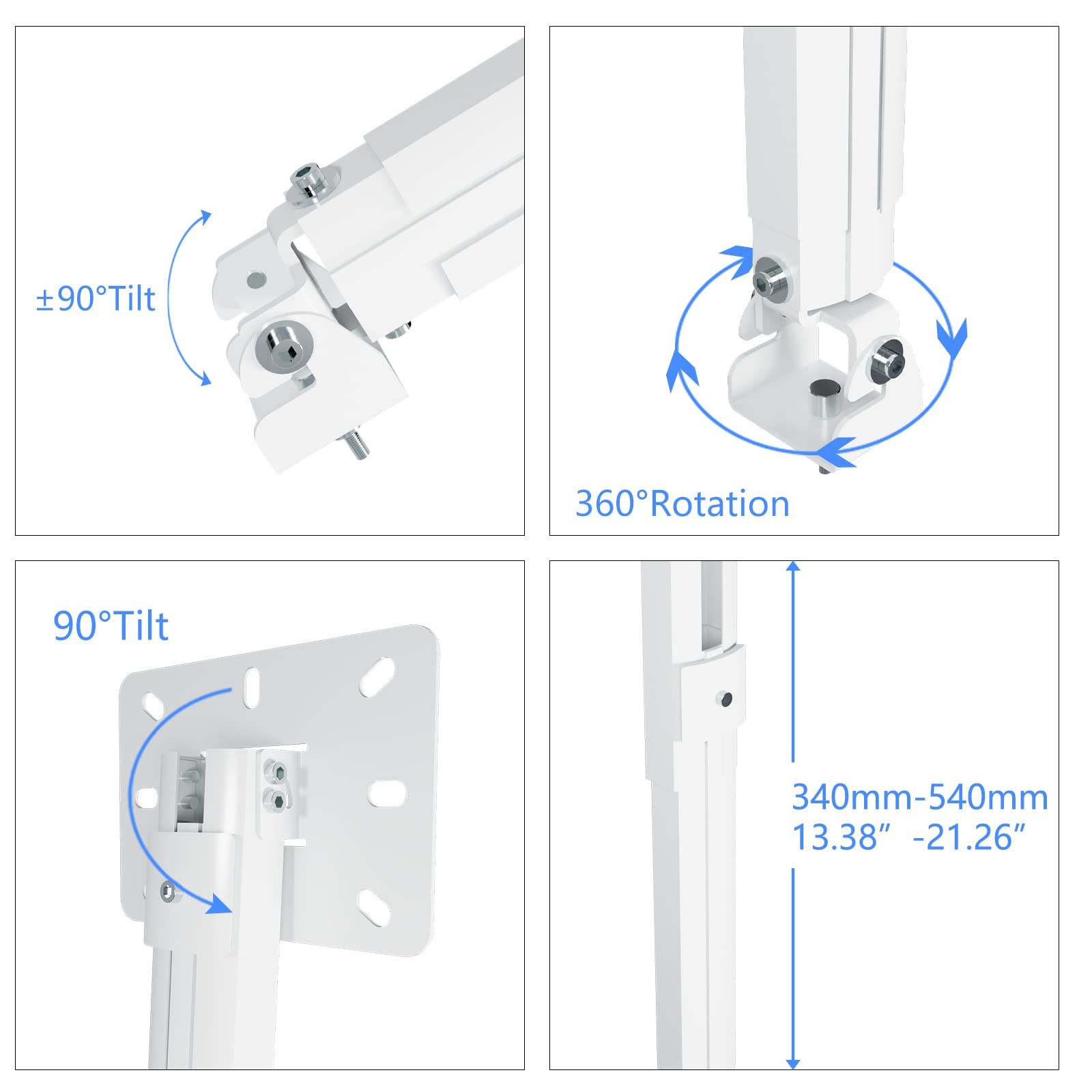 ±90°Tilt

360°Rotation

90°Tilt

340mm-540mm
13.38″ -21.26″