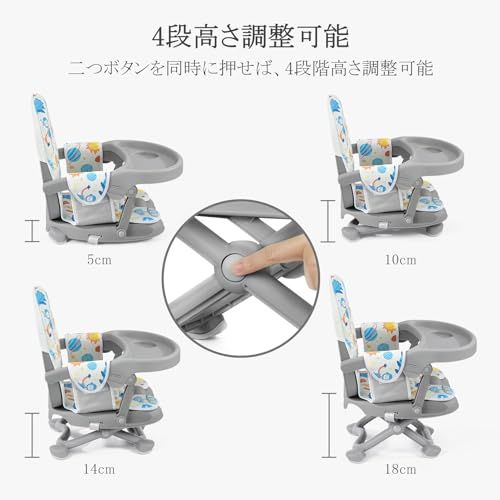 4段高さ調整可能

二つボタンを同時に押せば、4段階高さ調整可能

5cm

10cm

14cm

18cm