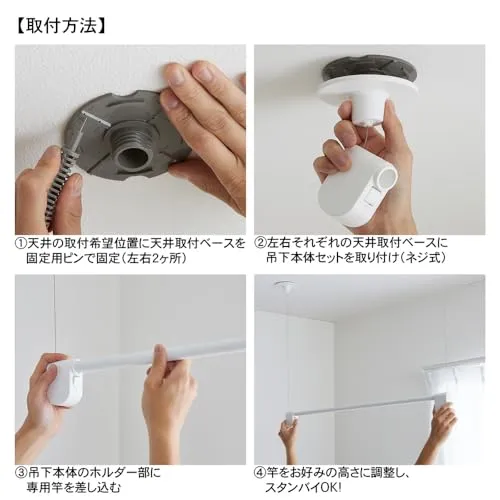 【取付方法】

①天井の取付希望位置に天井取付ベースを固定用ピンで固定（左右2ヶ所）

②左右それぞれの天井取付ベースに吊下本体セットを取り付け（ネジ式）

③吊下本体のホルダー部に専用竿を差し込む

④竿をお好みの高さに調整し、スタンバイOK!